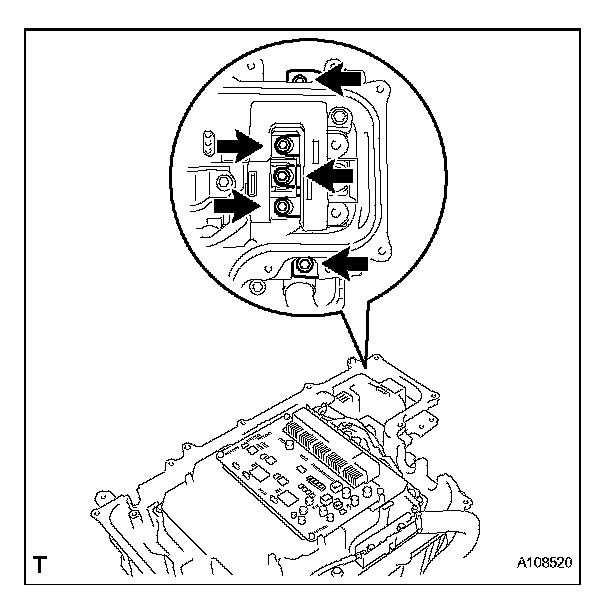 T

A108520