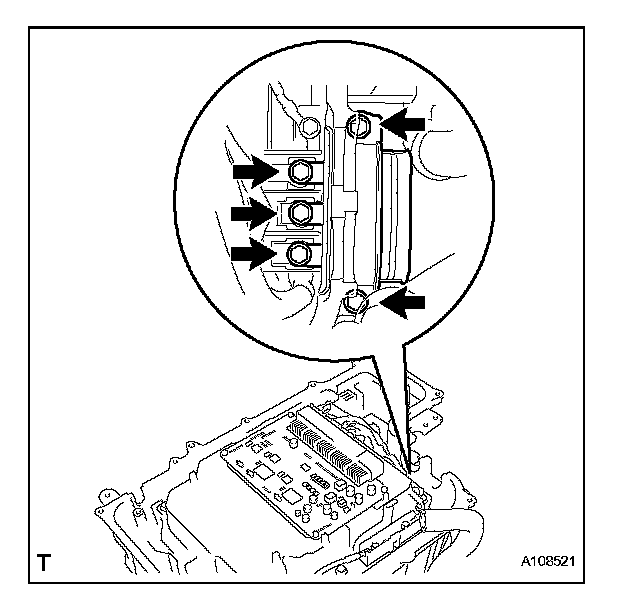 T

A108521