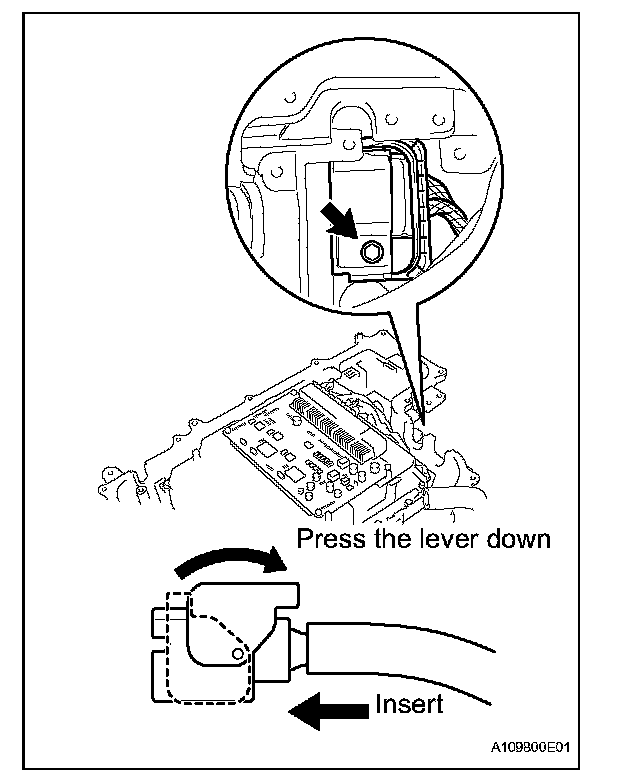 Press the lever down

Insert

A109800E01