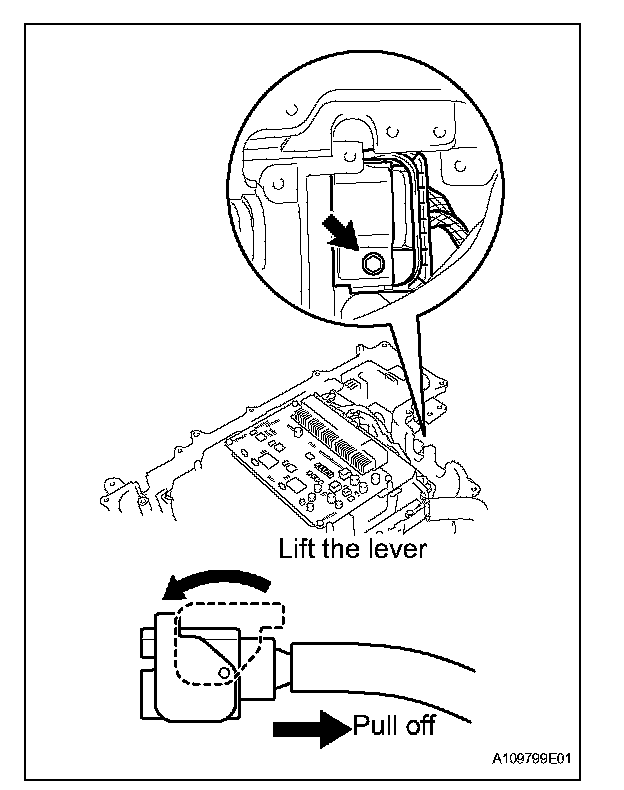 Lift the lever

Pull off

A109799E01