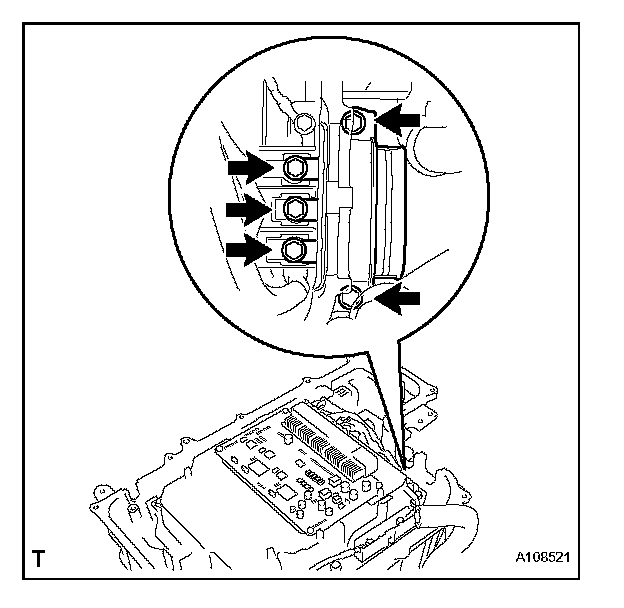 T

A108521