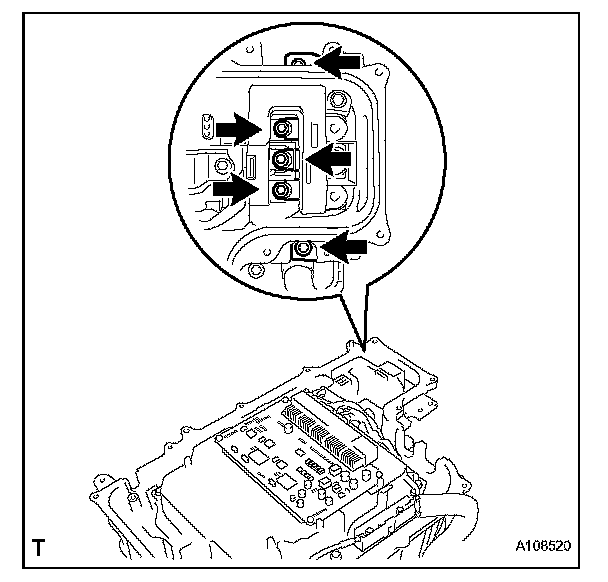 T

A108520