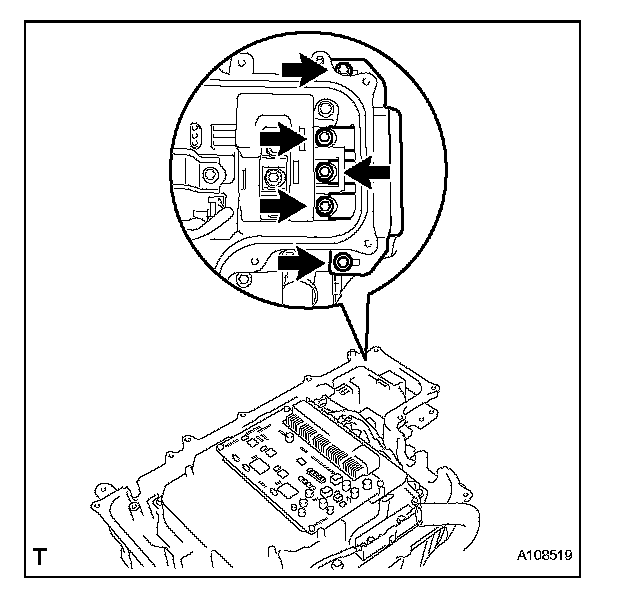 T

A108519