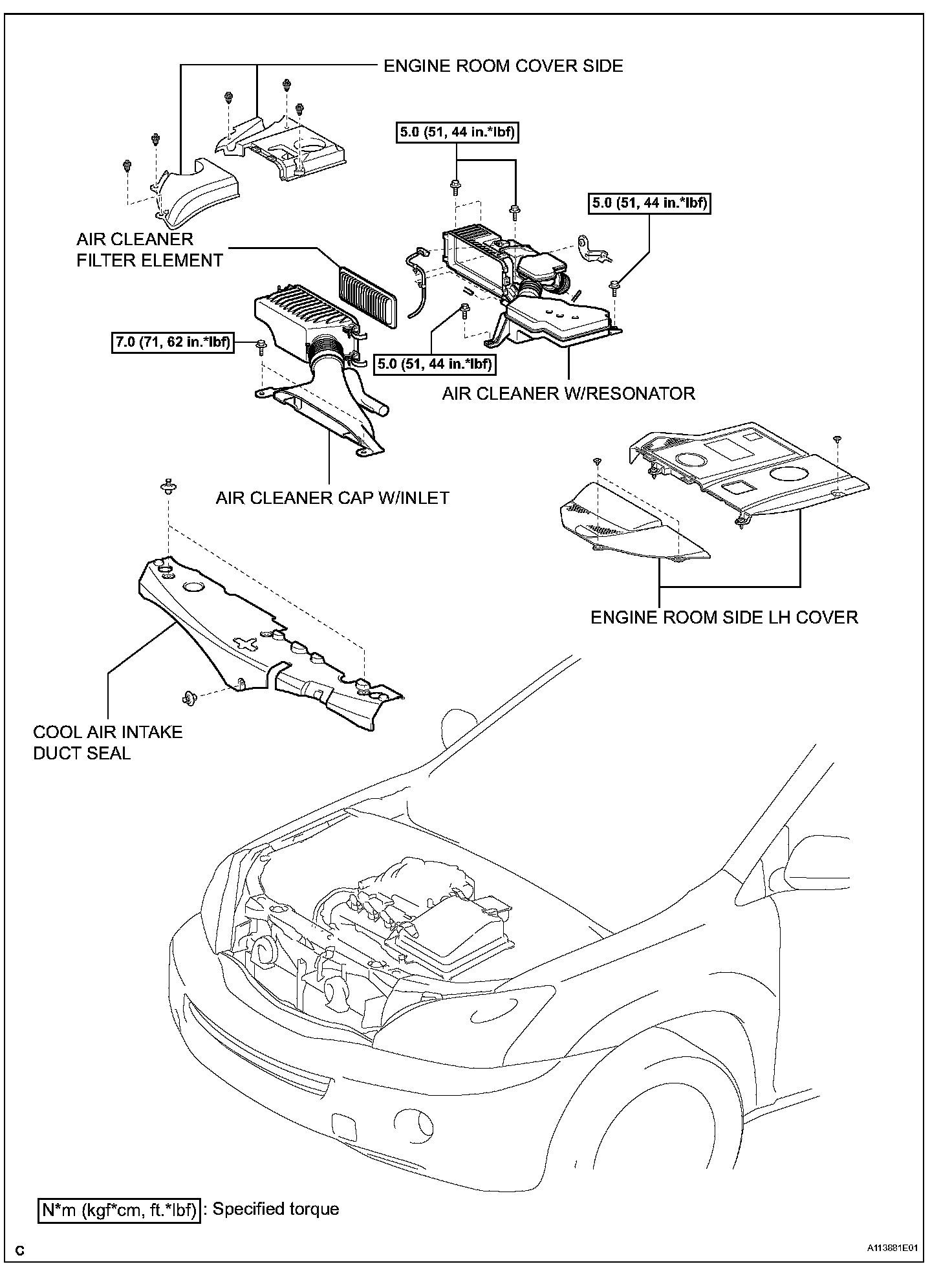 ENGINE ROOM COVER SIDE

5.0 (51, 44 in.*lbf)

5.0 (51, 44 in.*lbf)

AIR CLEANER FILTER ELEMENT

7.0 (71, 62 in.*lbf)

5.0 (51, 44 in.*lbf)

AIR CLEANER W/RESONATOR

AIR CLEANER CAP W/INLET

ENGINE ROOM SIDE LH COVER

COOL AIR INTAKE DUCT SEAL

N*m (kgf*cm, ft.*lbf) : Specified torque

C

A113881E01