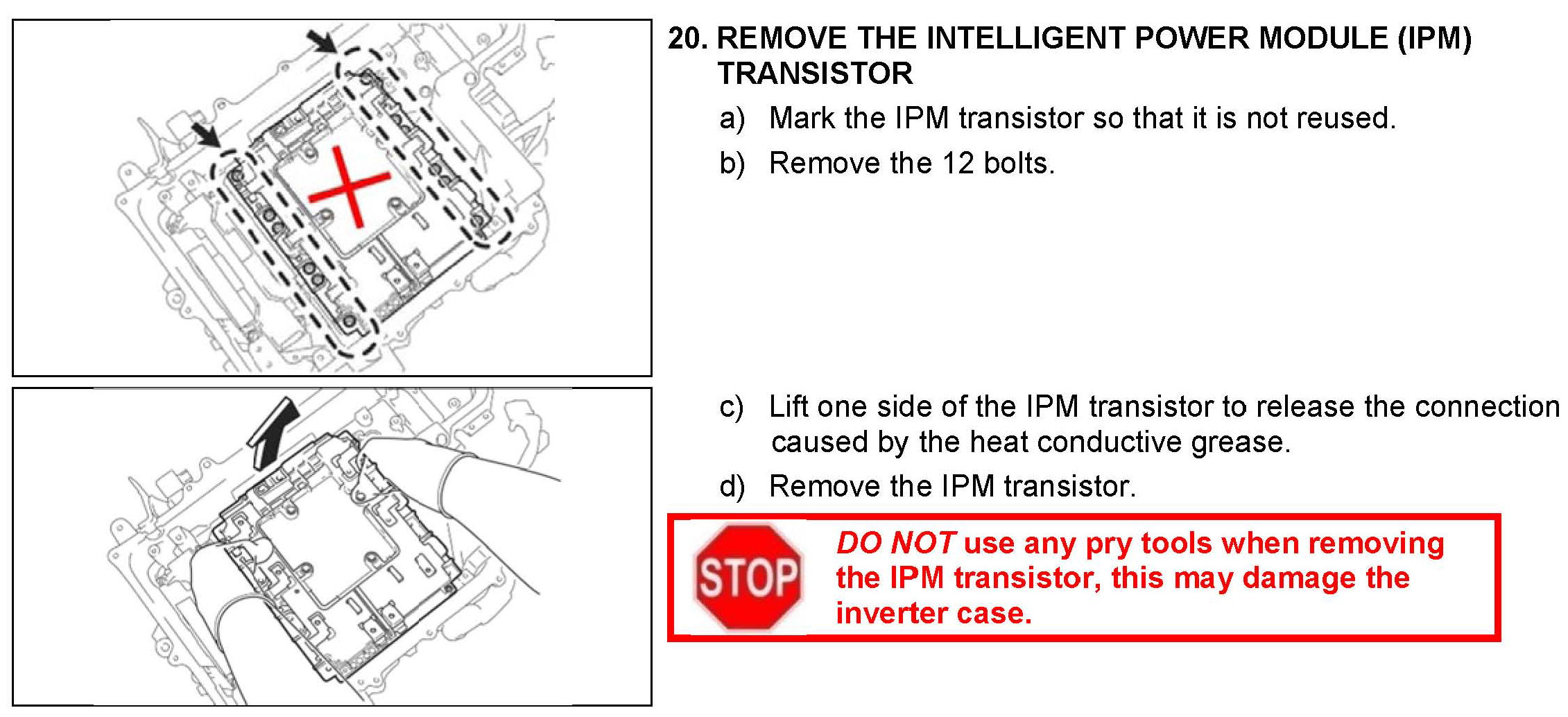 20. REMOVE THE INTELLIGENT POWER MODULE (IPM) TRANSISTOR

a) Mark the IPM transistor so that it is not reused.

b) Remove the 12 bolts.

c) Lift one side of the IPM transistor to release the connection caused by the heat conductive grease.

d) Remove the IPM transistor.

STOP

DO NOT use any pry tools when removing the IPM transistor, this may damage the inverter case.