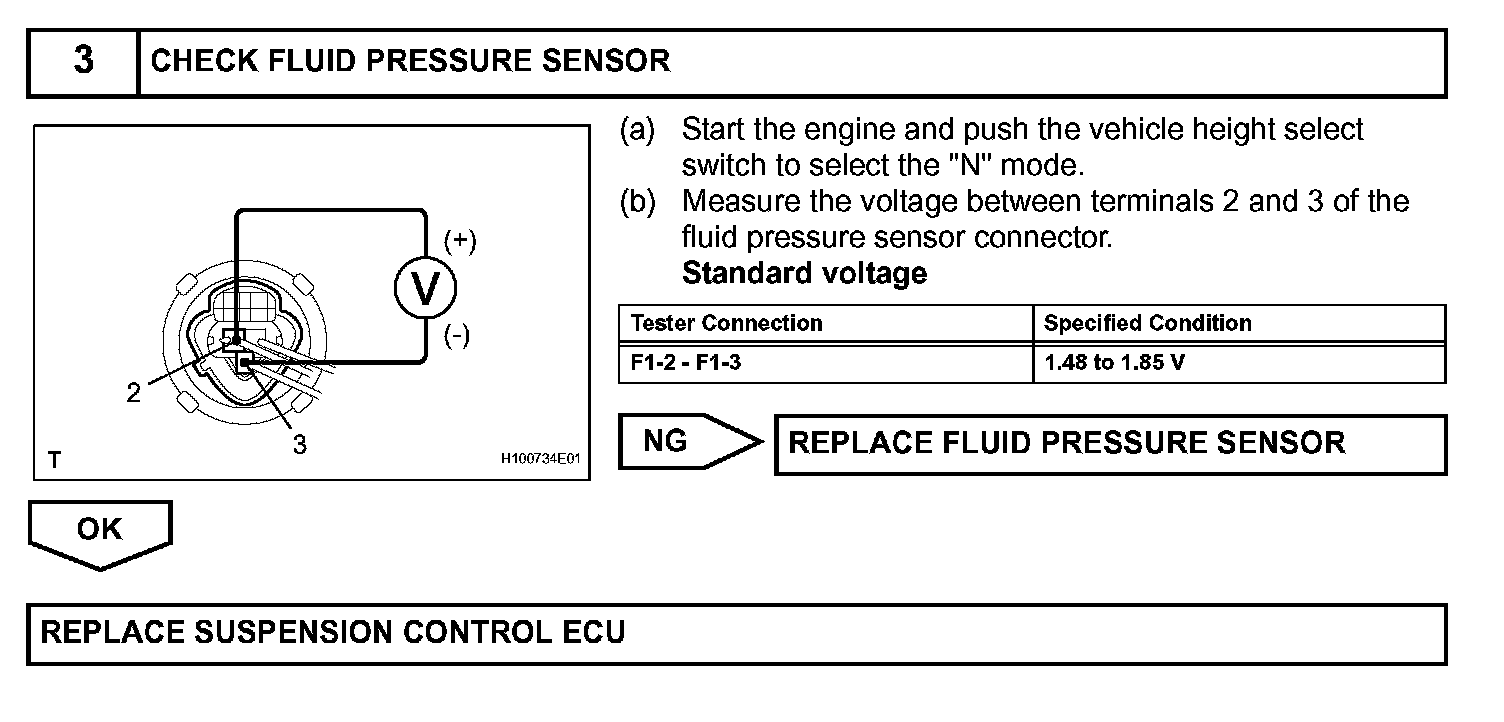 3 CHECK FLUID PRESSURE SENSOR

(+)
V
(-)
2
3
T
H100734E01

(a) Start the engine and push the vehicle height select switch to select the "N" mode.
(b) Measure the voltage between terminals 2 and 3 of the fluid pressure sensor connector.
Standard voltage

| Tester Connection | Specified Condition |
|---|---|
| F1-2 - F1-3 | 1.48 to 1.85 V |

NG REPLACE FLUID PRESSURE SENSOR

OK

REPLACE SUSPENSION CONTROL ECU