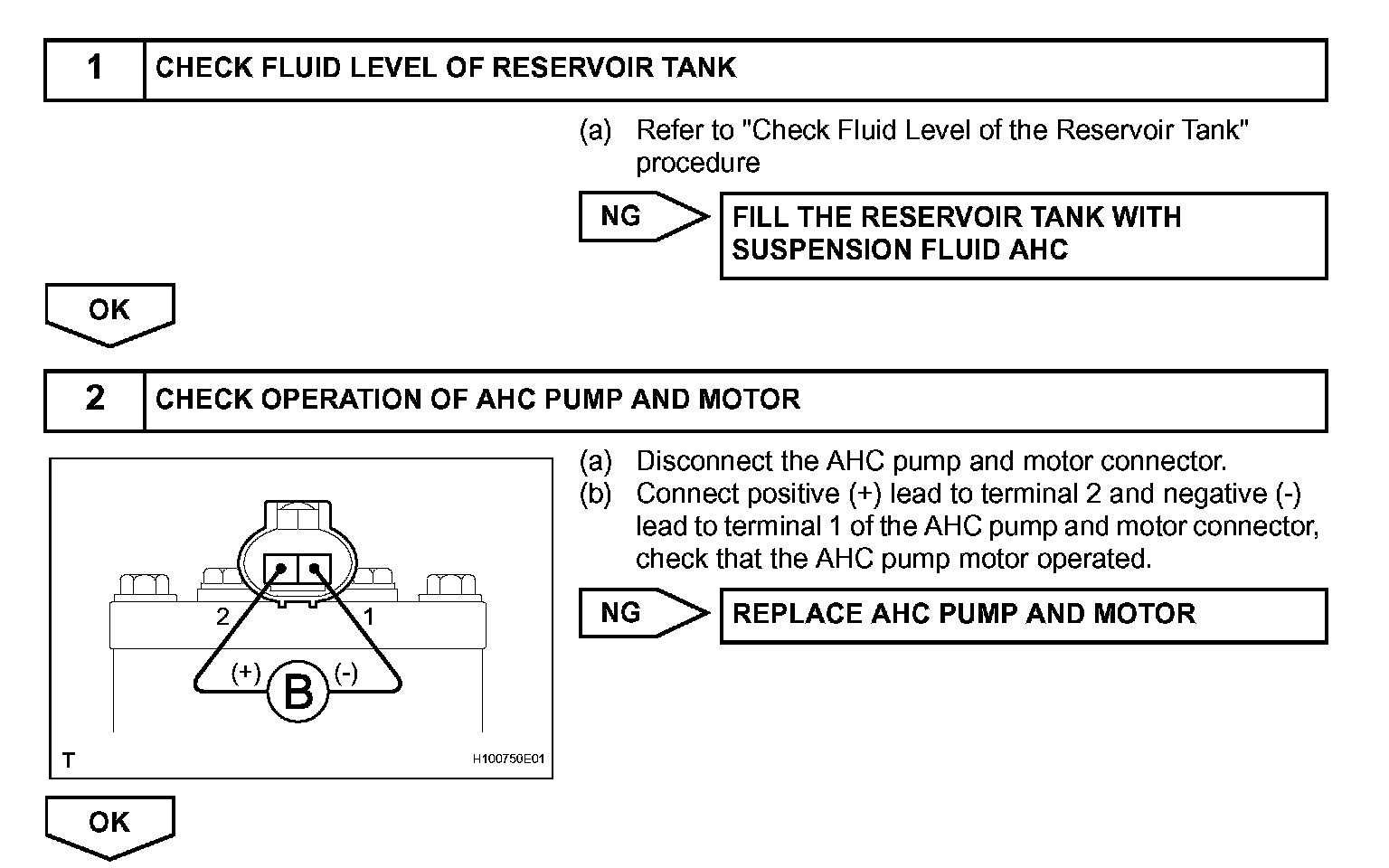 | 1 | CHECK FLUID LEVEL OF RESERVOIR TANK |
|---|---|

(a) Refer to "Check Fluid Level of the Reservoir Tank" procedure

NG

FILL THE RESERVOIR TANK WITH SUSPENSION FLUID AHC

OK

| 2 | CHECK OPERATION OF AHC PUMP AND MOTOR |
|---|---|

2

1

(+)

B

(-)

T

H100750E01

(a) Disconnect the AHC pump and motor connector.
(b) Connect positive (+) lead to terminal 2 and negative (-) lead to terminal 1 of the AHC pump and motor connector, check that the AHC pump motor operated.

NG

REPLACE AHC PUMP AND MOTOR

OK