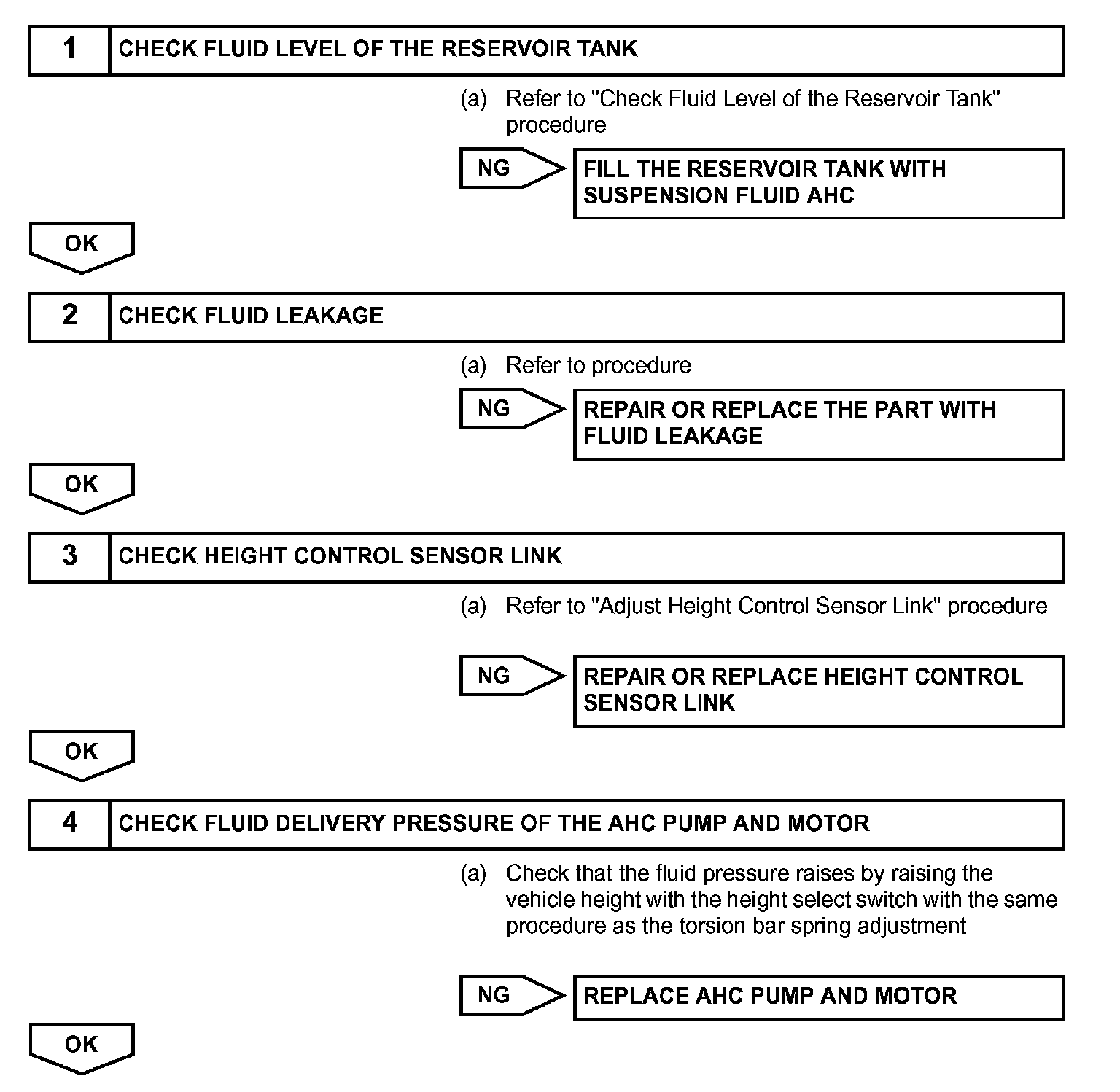 1 CHECK FLUID LEVEL OF THE RESERVOIR TANK

(a) Refer to "Check Fluid Level of the Reservoir Tank" procedure

NG FILL THE RESERVOIR TANK WITH SUSPENSION FLUID AHC

OK

2 CHECK FLUID LEAKAGE

(a) Refer to procedure

NG REPAIR OR REPLACE THE PART WITH FLUID LEAKAGE

OK

3 CHECK HEIGHT CONTROL SENSOR LINK

(a) Refer to "Adjust Height Control Sensor Link" procedure

NG REPAIR OR REPLACE HEIGHT CONTROL SENSOR LINK

OK

4 CHECK FLUID DELIVERY PRESSURE OF THE AHC PUMP AND MOTOR

(a) Check that the fluid pressure raises by raising the vehicle height with the height select switch with the same procedure as the torsion bar spring adjustment

NG REPLACE AHC PUMP AND MOTOR

OK