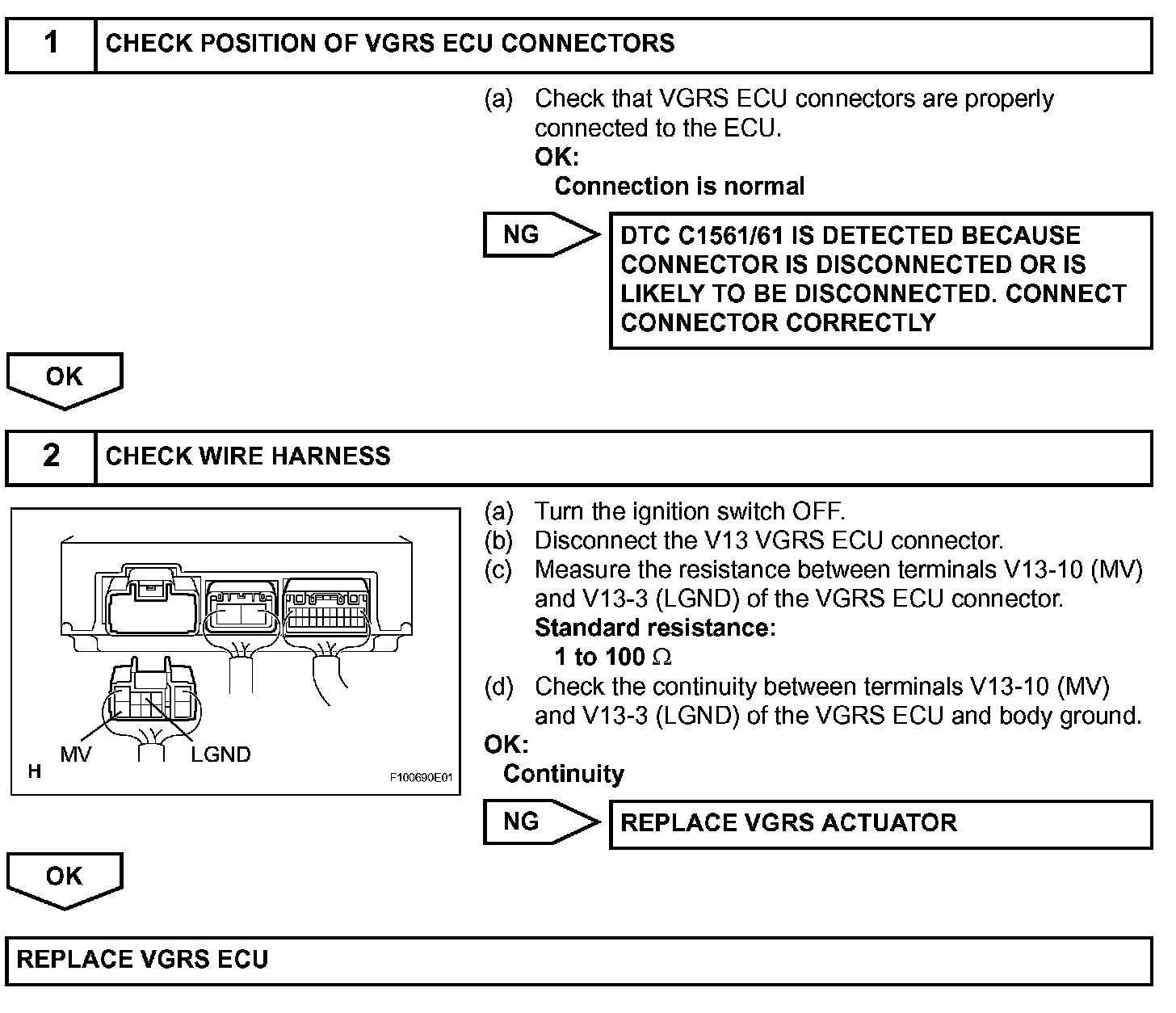 1 CHECK POSITION OF VGRS ECU CONNECTORS

(a) Check that VGRS ECU connectors are properly connected to the ECU.
OK:
Connection is normal

NG DTC C1561/61 IS DETECTED BECAUSE CONNECTOR IS DISCONNECTED OR IS LIKELY TO BE DISCONNECTED. CONNECT CONNECTOR CORRECTLY

OK

2 CHECK WIRE HARNESS

MV LGND
H F100690E01

(a) Turn the ignition switch OFF.
(b) Disconnect the V13 VGRS ECU connector.
(c) Measure the resistance between terminals V13-10 (MV) and V13-3 (LGND) of the VGRS ECU connector.
Standard resistance:
1 to 100 $\Omega$
(d) Check the continuity between terminals V13-10 (MV) and V13-3 (LGND) of the VGRS ECU and body ground.
OK:
Continuity

NG REPLACE VGRS ACTUATOR

OK

REPLACE VGRS ECU