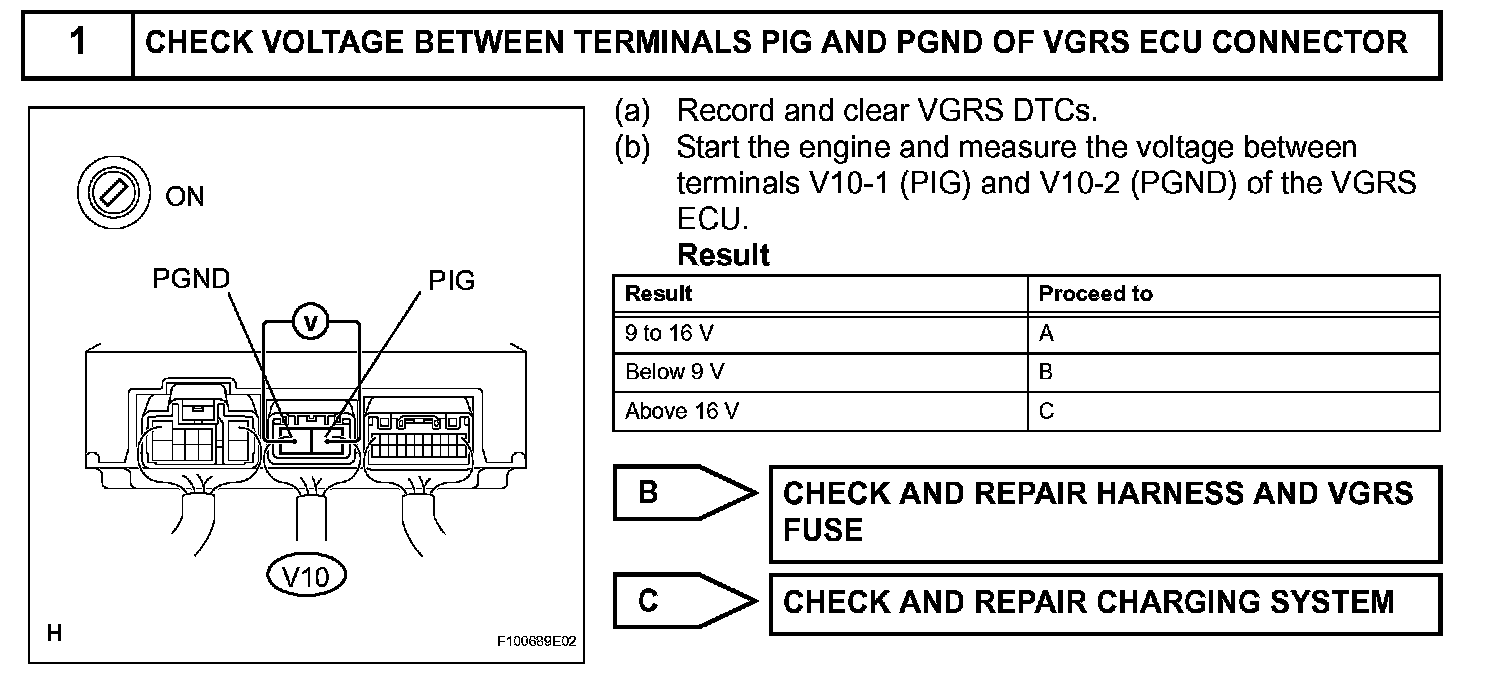 1 CHECK VOLTAGE BETWEEN TERMINALS PIG AND PGND OF VGRS ECU CONNECTOR

ON

PGND

PIG

V

V10

H

F100689E02

(a) Record and clear VGRS DTCs.

(b) Start the engine and measure the voltage between terminals V10-1 (PIG) and V10-2 (PGND) of the VGRS ECU.

Result

| Result | Proceed to |
|---|---|
| 9 to 16 V | A |
| Below 9 V | B |
| Above 16 V | C |

B

CHECK AND REPAIR HARNESS AND VGRS FUSE

C

CHECK AND REPAIR CHARGING SYSTEM