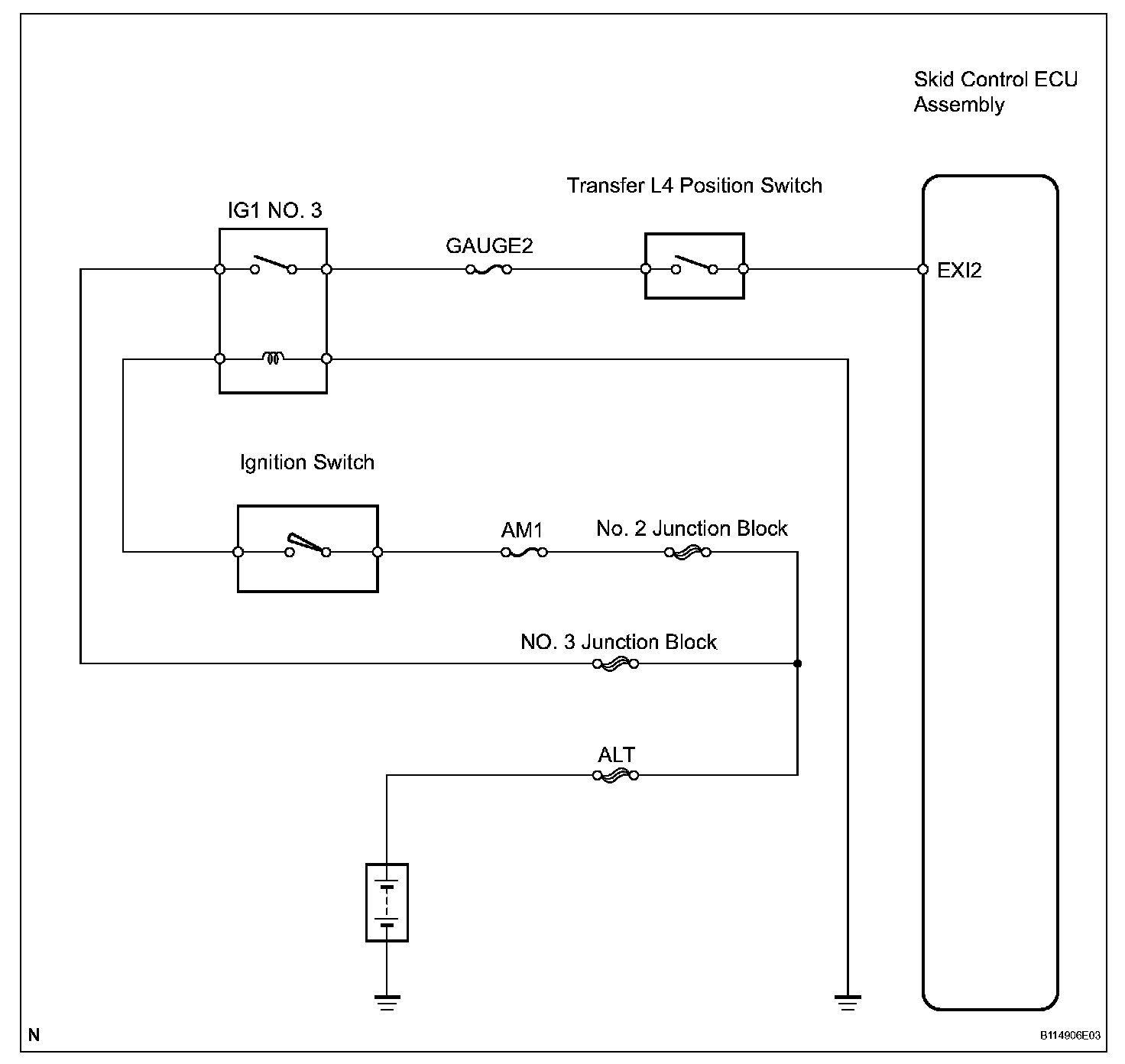 Skid Control ECU Assembly

Transfer L4 Position Switch

IG1 NO. 3

GAUGE2

EXI2

Ignition Switch

AM1

No. 2 Junction Block

NO. 3 Junction Block

ALT

N

B114906E03