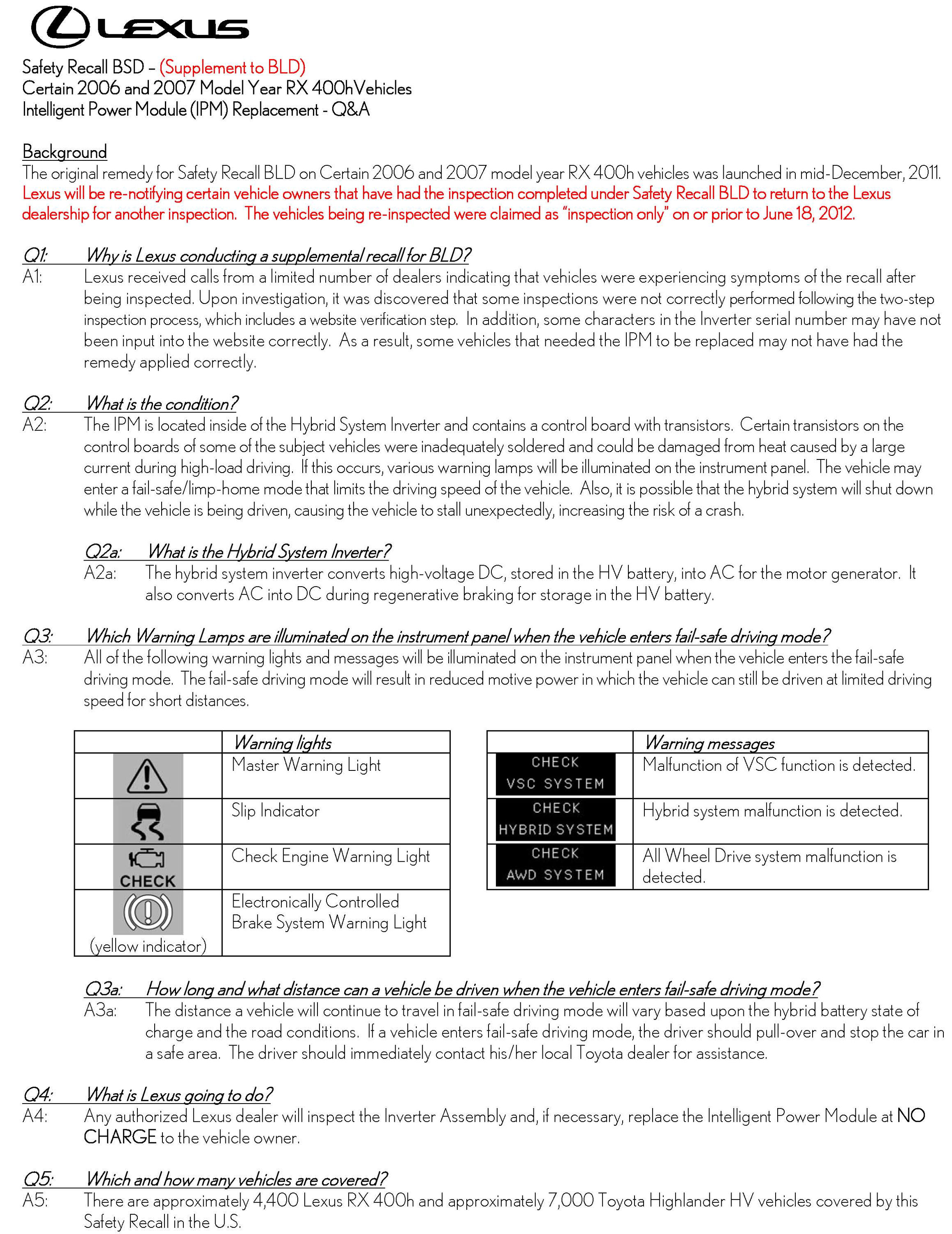 LEXUS

Safety Recall BSD – (Supplement to BLD)
Certain 2006 and 2007 Model Year RX 400hVehicles
Intelligent Power Module (IPM) Replacement - Q&A

Background
The original remedy for Safety Recall BLD on Certain 2006 and 2007 model year RX 400h vehicles was launched in mid-December, 2011. Lexus will be re-notifying certain vehicle owners that have had the inspection completed under Safety Recall BLD to return to the Lexus dealership for another inspection. The vehicles being re-inspected were claimed as "inspection only" on or prior to June 18, 2012.

Q1: Why is Lexus conducting a supplemental recall for BLD?
A1: Lexus received calls from a limited number of dealers indicating that vehicles were experiencing symptoms of the recall after being inspected. Upon investigation, it was discovered that some inspections were not correctly performed following the two-step inspection process, which includes a website verification step. In addition, some characters in the Inverter serial number may have not been input into the website correctly. As a result, some vehicles that needed the IPM to be replaced may not have had the remedy applied correctly.

Q2: What is the condition?
A2: The IPM is located inside of the Hybrid System Inverter and contains a control board with transistors. Certain transistors on the control boards of some of the subject vehicles were inadequately soldered and could be damaged from heat caused by a large current during high-load driving. If this occurs, various warning lamps will be illuminated on the instrument panel. The vehicle may enter a fail-safe/limp-home mode that limits the driving speed of the vehicle. Also, it is possible that the hybrid system will shut down while the vehicle is being driven, causing the vehicle to stall unexpectedly, increasing the risk of a crash.

Q2a: What is the Hybrid System Inverter?
A2a: The hybrid system inverter converts high-voltage DC, stored in the HV battery, into AC for the motor generator. It also converts AC into DC during regenerative braking for storage in the HV battery.

Q3: Which Warning Lamps are illuminated on the instrument panel when the vehicle enters fail-safe driving mode?
A3: All of the following warning lights and messages will be illuminated on the instrument panel when the vehicle enters the fail-safe driving mode. The fail-safe driving mode will result in reduced motive power in which the vehicle can still be driven at limited driving speed for short distances.

| | Warning lights |
|---|---|
| | Master Warning Light |
| | Slip Indicator |
| CHECK | Check Engine Warning Light |
| (yellow indicator) | Electronically Controlled Brake System Warning Light |

| | Warning messages |
|---|---|
| CHECK VSC SYSTEM | Malfunction of VSC function is detected. |
| CHECK HYBRID SYSTEM | Hybrid system malfunction is detected. |
| CHECK AWD SYSTEM | All Wheel Drive system malfunction is detected. |

Q3a: How long and what distance can a vehicle be driven when the vehicle enters fail-safe driving mode?
A3a: The distance a vehicle will continue to travel in fail-safe driving mode will vary based upon the hybrid battery state of charge and the road conditions. If a vehicle enters fail-safe driving mode, the driver should pull-over and stop the car in a safe area. The driver should immediately contact his/her local Toyota dealer for assistance.

Q4: What is Lexus going to do?
A4: Any authorized Lexus dealer will inspect the Inverter Assembly and, if necessary, replace the Intelligent Power Module at NO CHARGE to the vehicle owner.

Q5: Which and how many vehicles are covered?
A5: There are approximately 4,400 Lexus RX 400h and approximately 7,000 Toyota Highlander HV vehicles covered by this Safety Recall in the U.S.