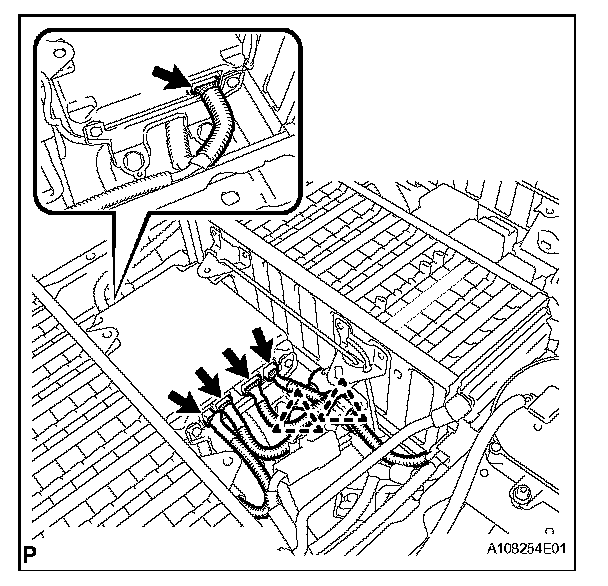 P

A108254E01