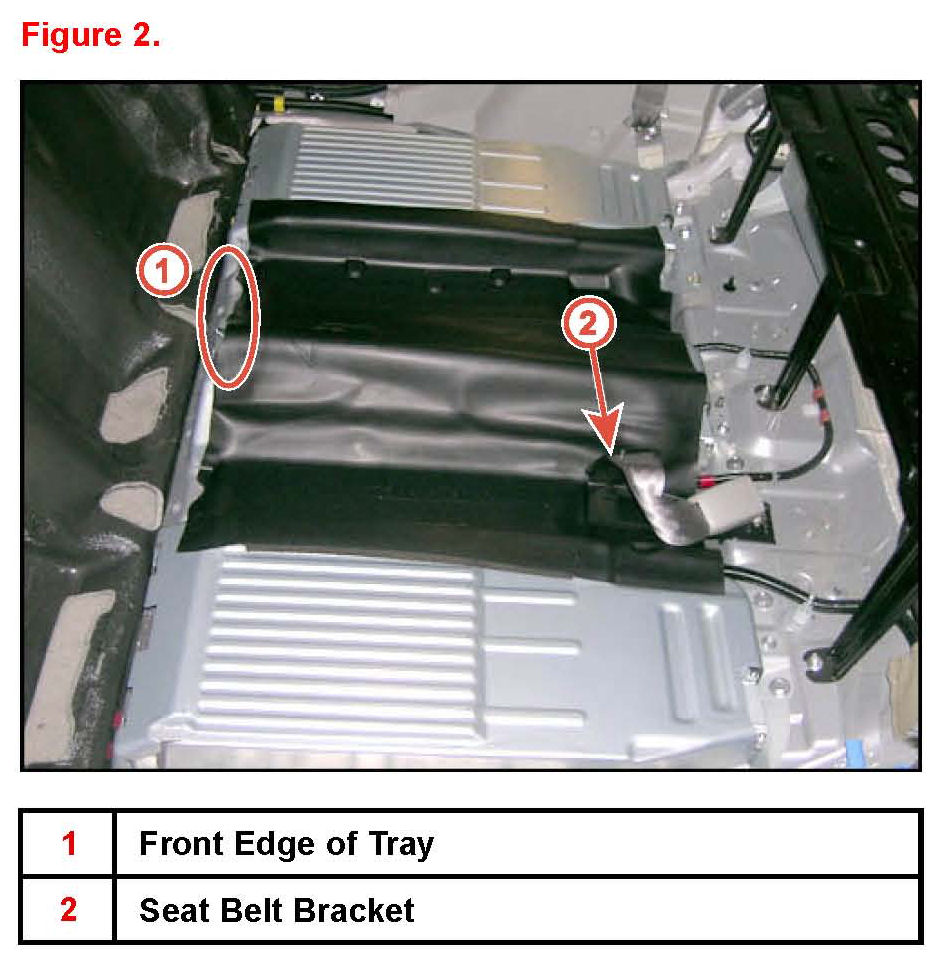 Figure 2.

1

2

| 1 | Front Edge of Tray |
|---|---|
| 2 | Seat Belt Bracket |