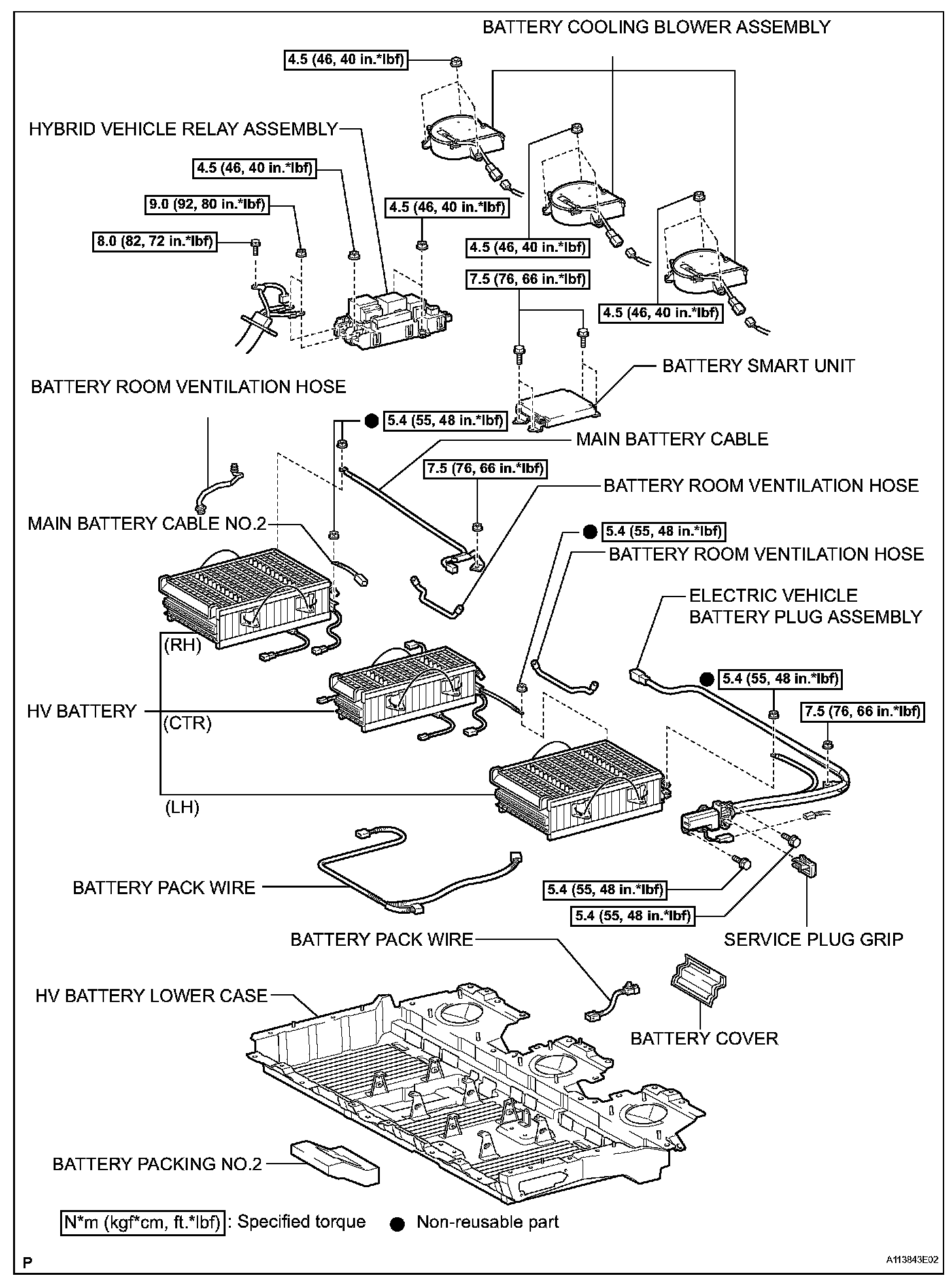 BATTERY COOLING BLOWER ASSEMBLY

4.5 (46, 40 in.*lbf)

HYBRID VEHICLE RELAY ASSEMBLY

4.5 (46, 40 in.*lbf)

9.0 (92, 80 in.*lbf)

4.5 (46, 40 in.*lbf)

8.0 (82, 72 in.*lbf)

4.5 (46, 40 in.*lbf)

7.5 (76, 66 in.*lbf)

4.5 (46, 40 in.*lbf)

BATTERY SMART UNIT

BATTERY ROOM VENTILATION HOSE

5.4 (55, 48 in.*lbf)

MAIN BATTERY CABLE

7.5 (76, 66 in.*lbf)

BATTERY ROOM VENTILATION HOSE

MAIN BATTERY CABLE NO.2

5.4 (55, 48 in.*lbf)

BATTERY ROOM VENTILATION HOSE

ELECTRIC VEHICLE BATTERY PLUG ASSEMBLY

(RH)

5.4 (55, 48 in.*lbf)

HV BATTERY

(CTR)

7.5 (76, 66 in.*lbf)

(LH)

BATTERY PACK WIRE

5.4 (55, 48 in.*lbf)

5.4 (55, 48 in.*lbf)

BATTERY PACK WIRE

SERVICE PLUG GRIP

HV BATTERY LOWER CASE

BATTERY COVER

BATTERY PACKING NO.2

N*m (kgf*cm, ft.*lbf) : Specified torque  Non-reusable part

P

A113843E02