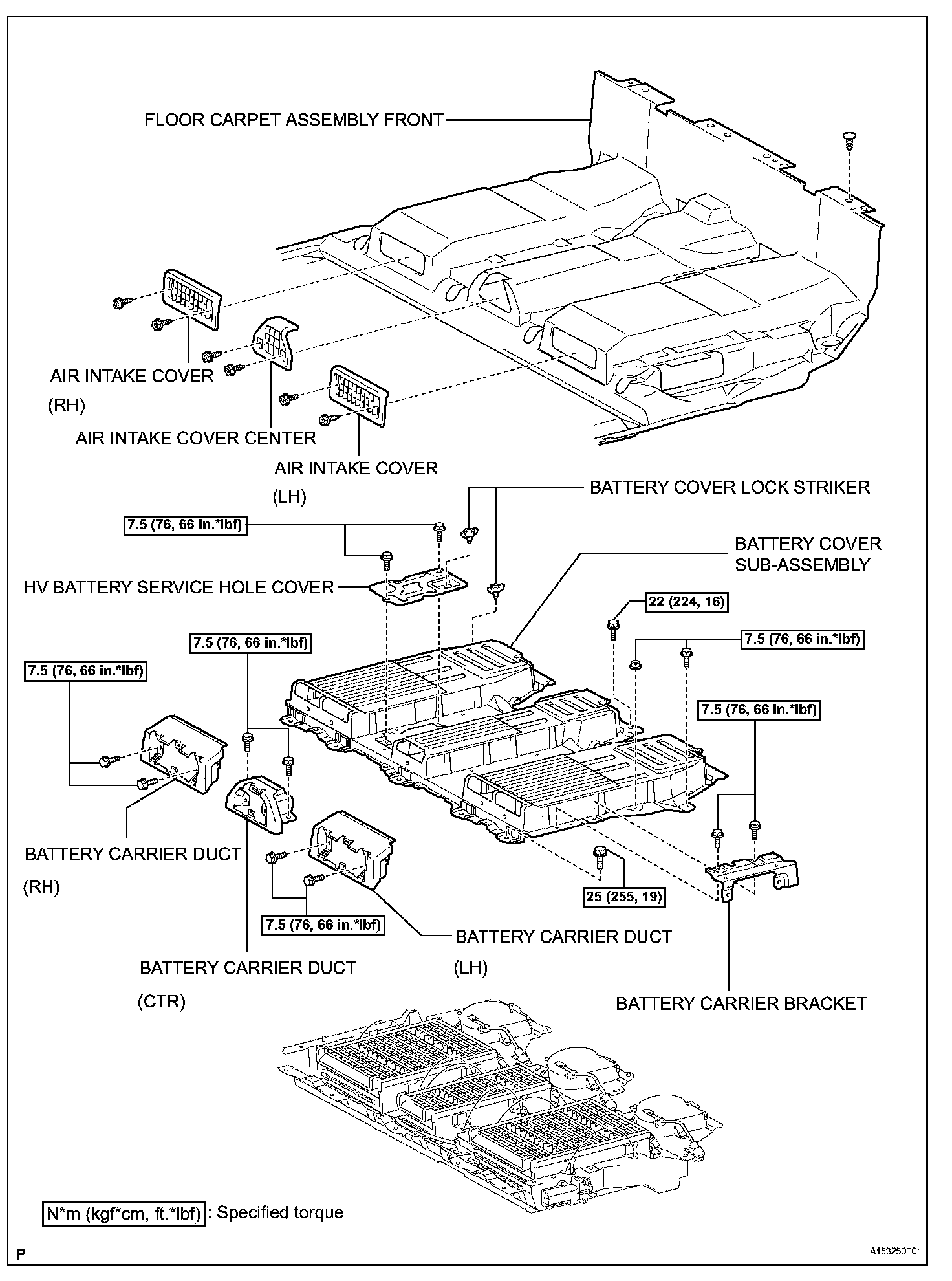 FLOOR CARPET ASSEMBLY FRONT

AIR INTAKE COVER (RH)

AIR INTAKE COVER CENTER

AIR INTAKE COVER (LH)

BATTERY COVER LOCK STRIKER

7.5 (76, 66 in.*lbf)

BATTERY COVER SUB-ASSEMBLY

HV BATTERY SERVICE HOLE COVER

22 (224, 16)

7.5 (76, 66 in.*lbf)

7.5 (76, 66 in.*lbf)

7.5 (76, 66 in.*lbf)

7.5 (76, 66 in.*lbf)

BATTERY CARRIER DUCT (RH)

25 (255, 19)

7.5 (76, 66 in.*lbf)

BATTERY CARRIER DUCT (LH)

BATTERY CARRIER DUCT (CTR)

BATTERY CARRIER BRACKET

N*m (kgf*cm, ft.*lbf) : Specified torque

P

A153250E01