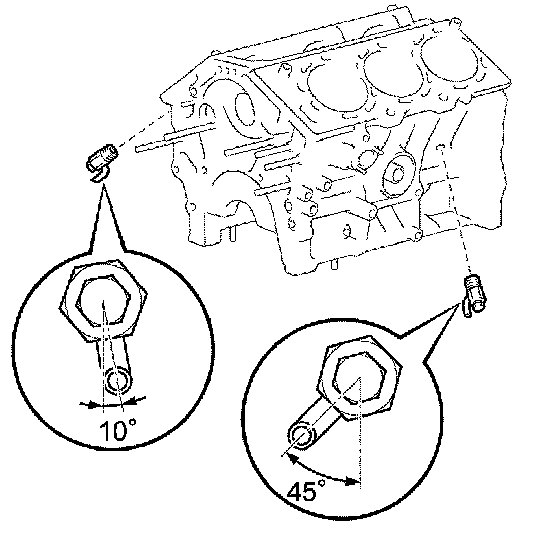 10°

45°