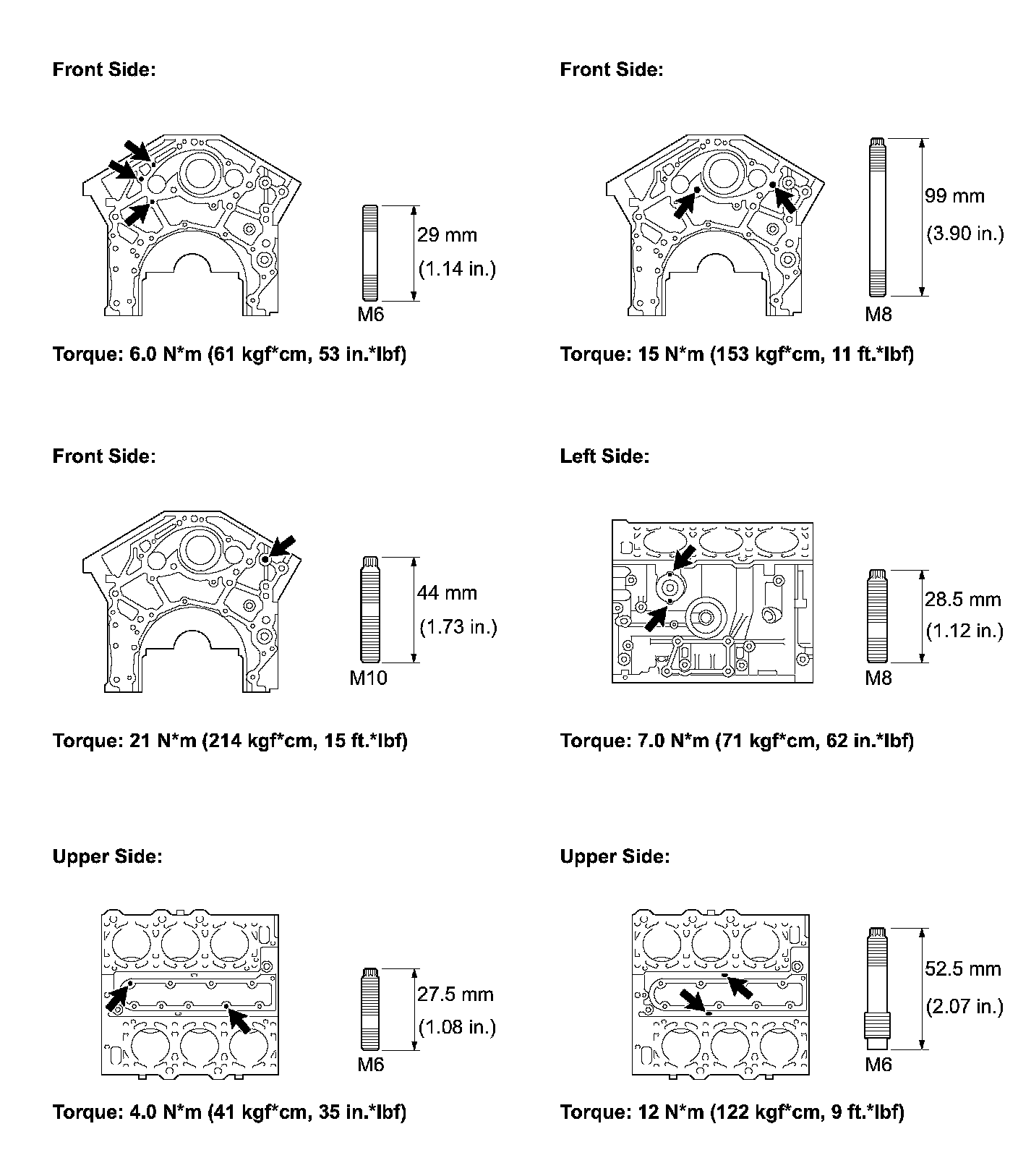 Front Side:

29 mm

(1.14 in.)

M6

Torque: 6.0 N*m (61 kgf*cm, 53 in.*lbf)

Front Side:

99 mm

(3.90 in.)

M8

Torque: 15 N*m (153 kgf*cm, 11 ft.*lbf)

Front Side:

44 mm

(1.73 in.)

M10

Torque: 21 N*m (214 kgf*cm, 15 ft.*lbf)

Left Side:

28.5 mm

(1.12 in.)

M8

Torque: 7.0 N*m (71 kgf*cm, 62 in.*lbf)

Upper Side:

27.5 mm

(1.08 in.)

M6

Torque: 4.0 N*m (41 kgf*cm, 35 in.*lbf)

Upper Side:

52.5 mm

(2.07 in.)

M6

Torque: 12 N*m (122 kgf*cm, 9 ft.*lbf)