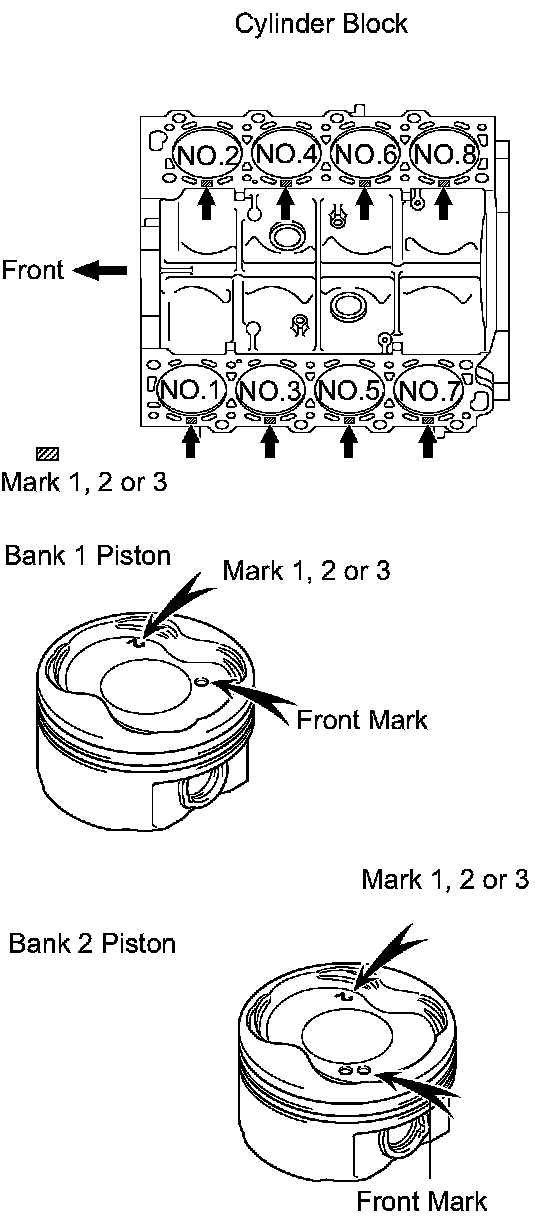 Cylinder Block

NO.2 NO.4 NO.6 NO.8

Front

NO.1 NO.3 NO.5 NO.7

Mark 1, 2 or 3

Bank 1 Piston

Mark 1, 2 or 3

Front Mark

Mark 1, 2 or 3

Bank 2 Piston

Front Mark