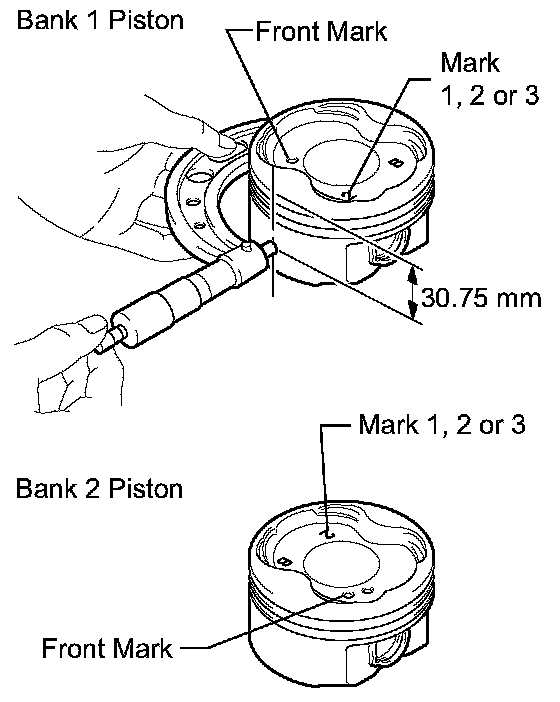 Bank 1 Piston

Front Mark

Mark
1, 2 or 3

30.75 mm

Mark 1, 2 or 3

Bank 2 Piston

Front Mark