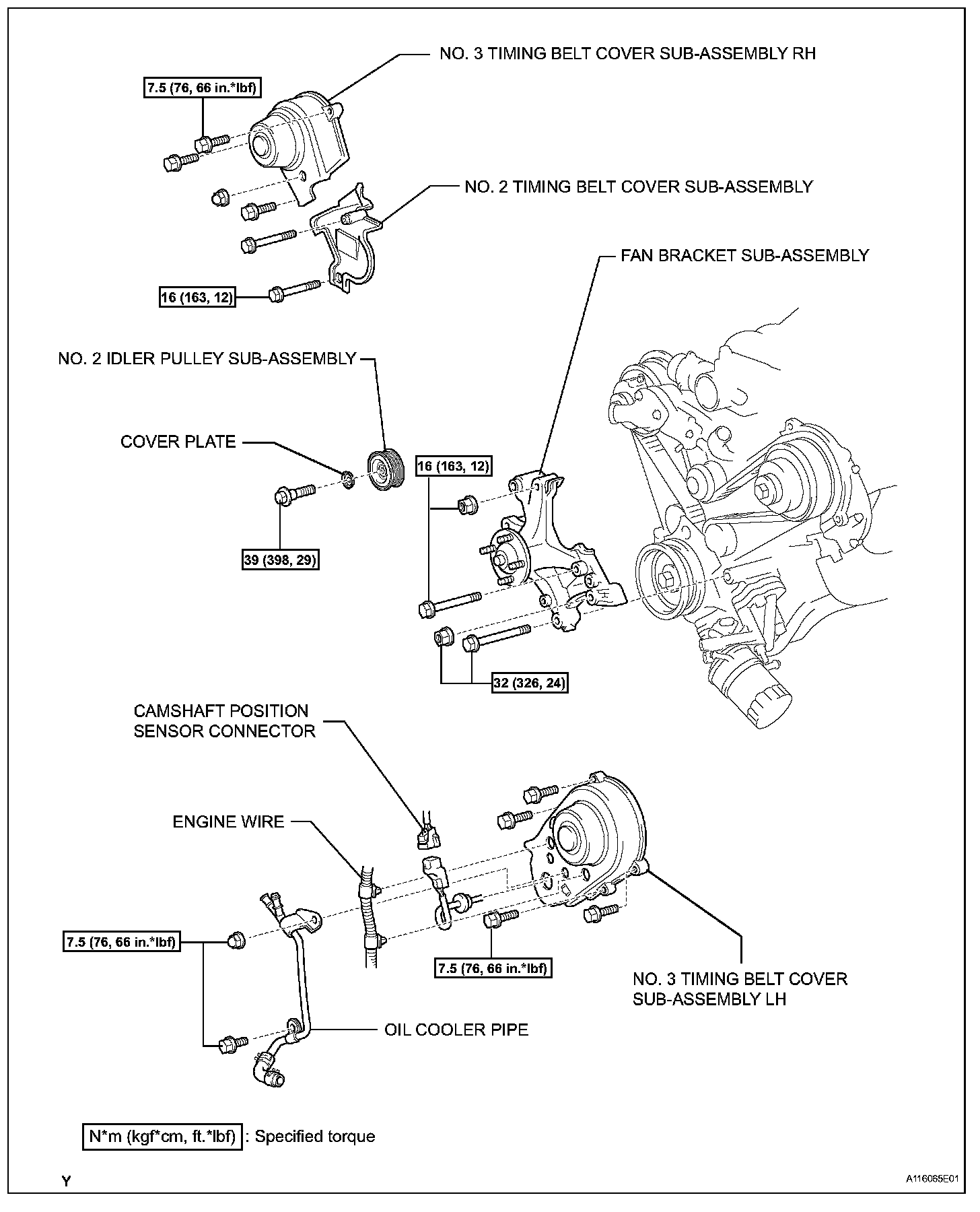 NO. 3 TIMING BELT COVER SUB-ASSEMBLY RH

7.5 (76, 66 in.*lbf)

NO. 2 TIMING BELT COVER SUB-ASSEMBLY

FAN BRACKET SUB-ASSEMBLY

16 (163, 12)

NO. 2 IDLER PULLEY SUB-ASSEMBLY

COVER PLATE

16 (163, 12)

39 (398, 29)

32 (326, 24)

CAMSHAFT POSITION SENSOR CONNECTOR

ENGINE WIRE

7.5 (76, 66 in.*lbf)

7.5 (76, 66 in.*lbf)

NO. 3 TIMING BELT COVER SUB-ASSEMBLY LH

OIL COOLER PIPE

N*m (kgf*cm, ft.*lbf) : Specified torque

Y

A116065E01