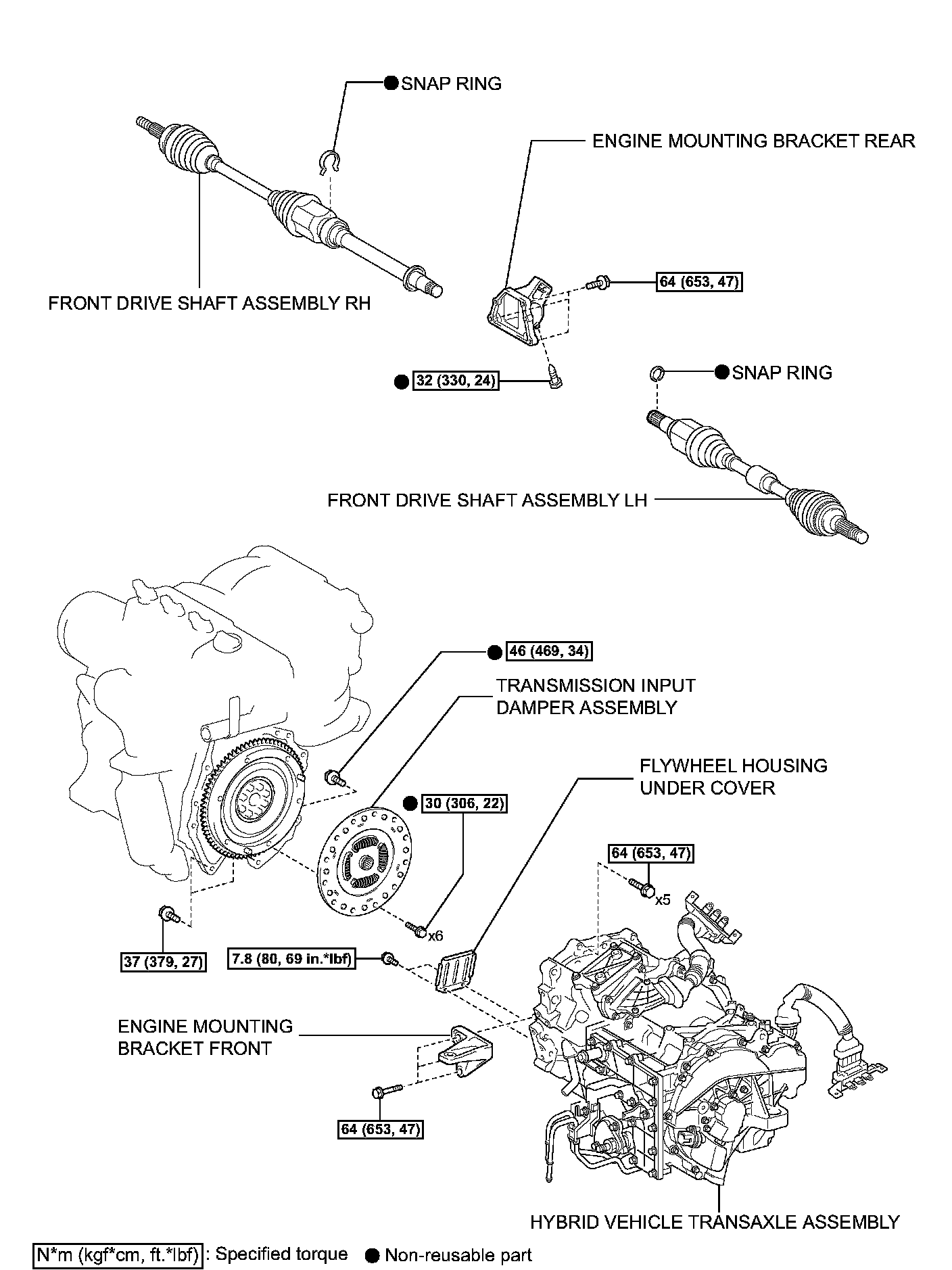 ● SNAP RING

ENGINE MOUNTING BRACKET REAR

FRONT DRIVE SHAFT ASSEMBLY RH

64 (653, 47)

● 32 (330, 24)

● SNAP RING

FRONT DRIVE SHAFT ASSEMBLY LH

● 46 (469, 34)

TRANSMISSION INPUT DAMPER ASSEMBLY

FLYWHEEL HOUSING UNDER COVER

● 30 (306, 22)

64 (653, 47)

x5

x6

37 (379, 27)

7.8 (80, 69 in.*lbf)

ENGINE MOUNTING BRACKET FRONT

64 (653, 47)

HYBRID VEHICLE TRANSAXLE ASSEMBLY

N*m (kgf*cm, ft.*lbf) : Specified torque ● Non-reusable part