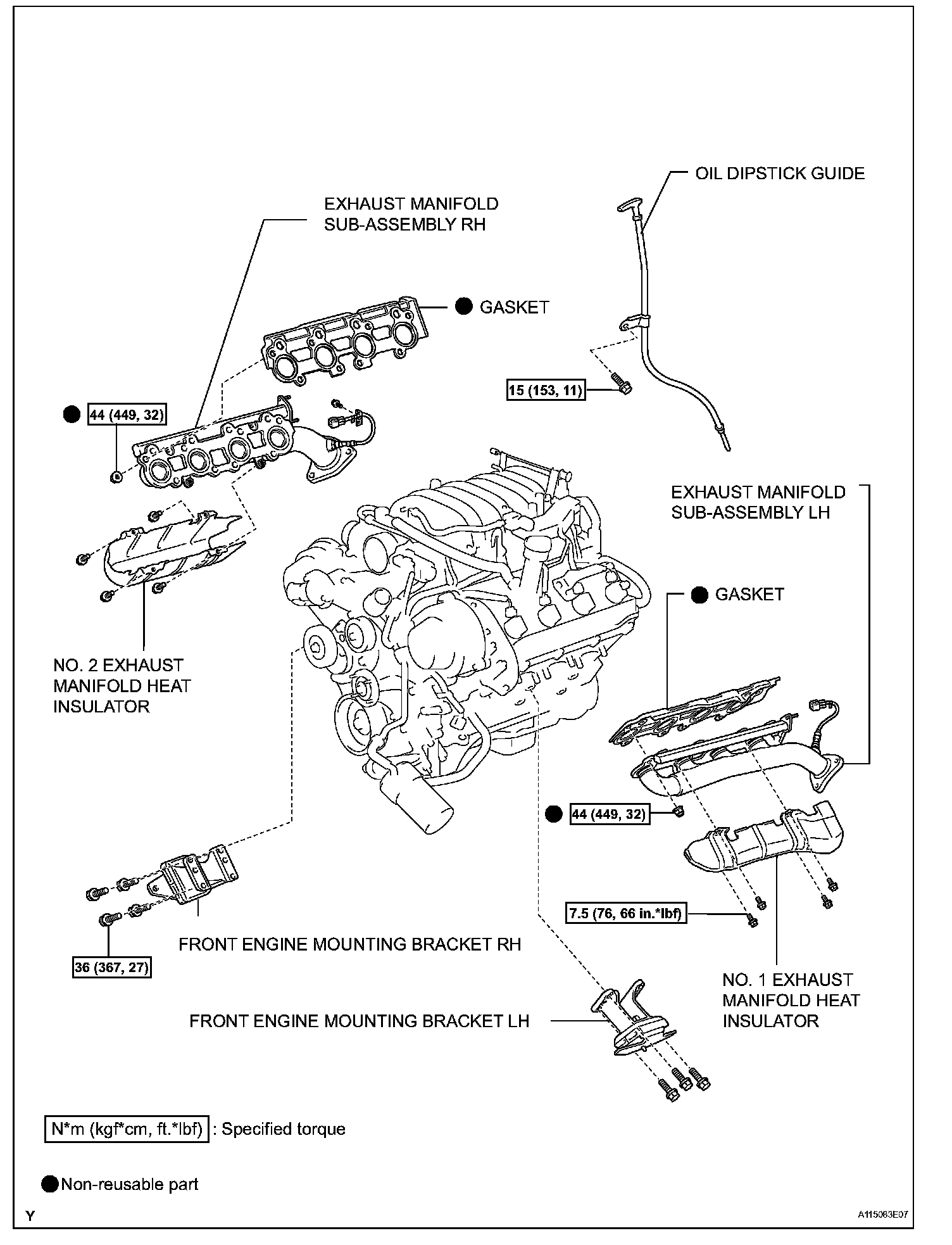 OIL DIPSTICK GUIDE

EXHAUST MANIFOLD SUB-ASSEMBLY RH

GASKET

15 (153, 11)

44 (449, 32)

EXHAUST MANIFOLD SUB-ASSEMBLY LH

GASKET

NO. 2 EXHAUST MANIFOLD HEAT INSULATOR

44 (449, 32)

7.5 (76, 66 in.*lbf)

FRONT ENGINE MOUNTING BRACKET RH

36 (367, 27)

NO. 1 EXHAUST MANIFOLD HEAT INSULATOR

FRONT ENGINE MOUNTING BRACKET LH

N*m (kgf*cm, ft.*lbf) : Specified torque

Non-reusable part

Y

A115083E07