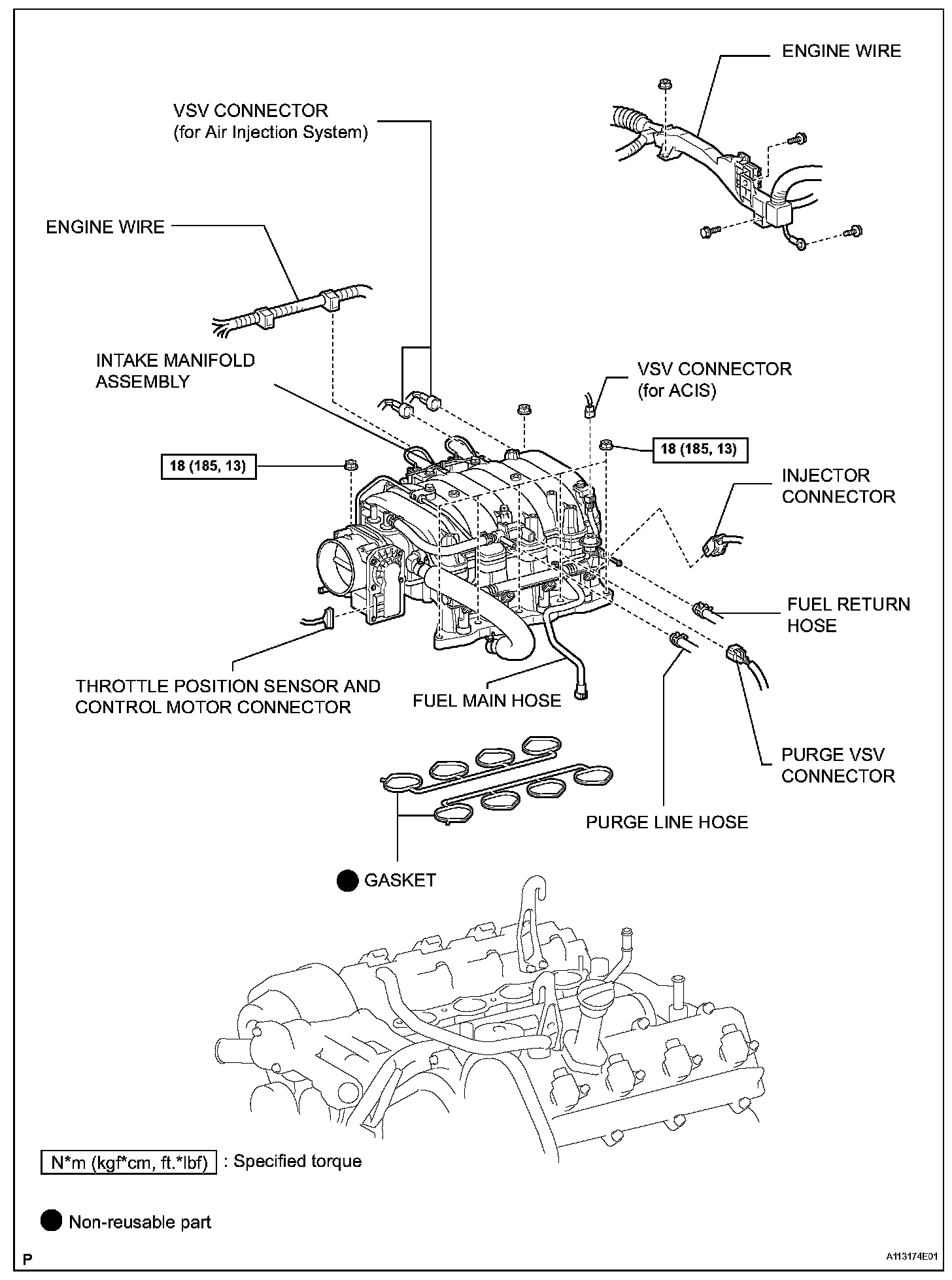 ENGINE WIRE

VSV CONNECTOR (for Air Injection System)

ENGINE WIRE

INTAKE MANIFOLD ASSEMBLY

VSV CONNECTOR (for ACIS)

18 (185, 13)

18 (185, 13)

INJECTOR CONNECTOR

FUEL RETURN HOSE

THROTTLE POSITION SENSOR AND CONTROL MOTOR CONNECTOR

FUEL MAIN HOSE

PURGE VSV CONNECTOR

PURGE LINE HOSE

GASKET

N*m (kgf*cm, ft.*lbf) : Specified torque

Non-reusable part

P

A113174E01