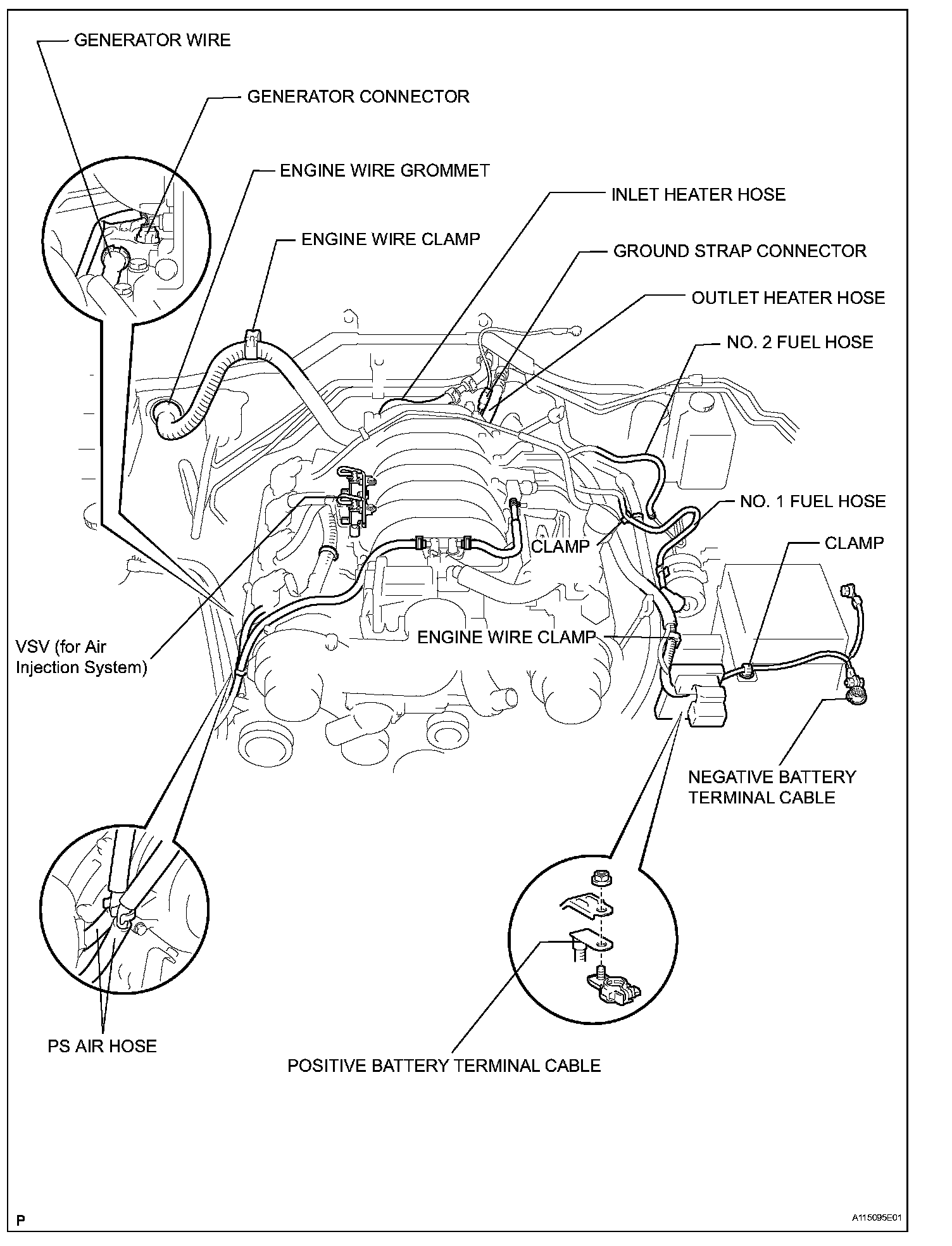 GENERATOR WIRE

GENERATOR CONNECTOR

ENGINE WIRE GROMMET

INLET HEATER HOSE

ENGINE WIRE CLAMP

GROUND STRAP CONNECTOR

OUTLET HEATER HOSE

NO. 2 FUEL HOSE

NO. 1 FUEL HOSE

CLAMP

CLAMP

ENGINE WIRE CLAMP

VSV (for Air Injection System)

NEGATIVE BATTERY TERMINAL CABLE

PS AIR HOSE

POSITIVE BATTERY TERMINAL CABLE

P

A115095E01