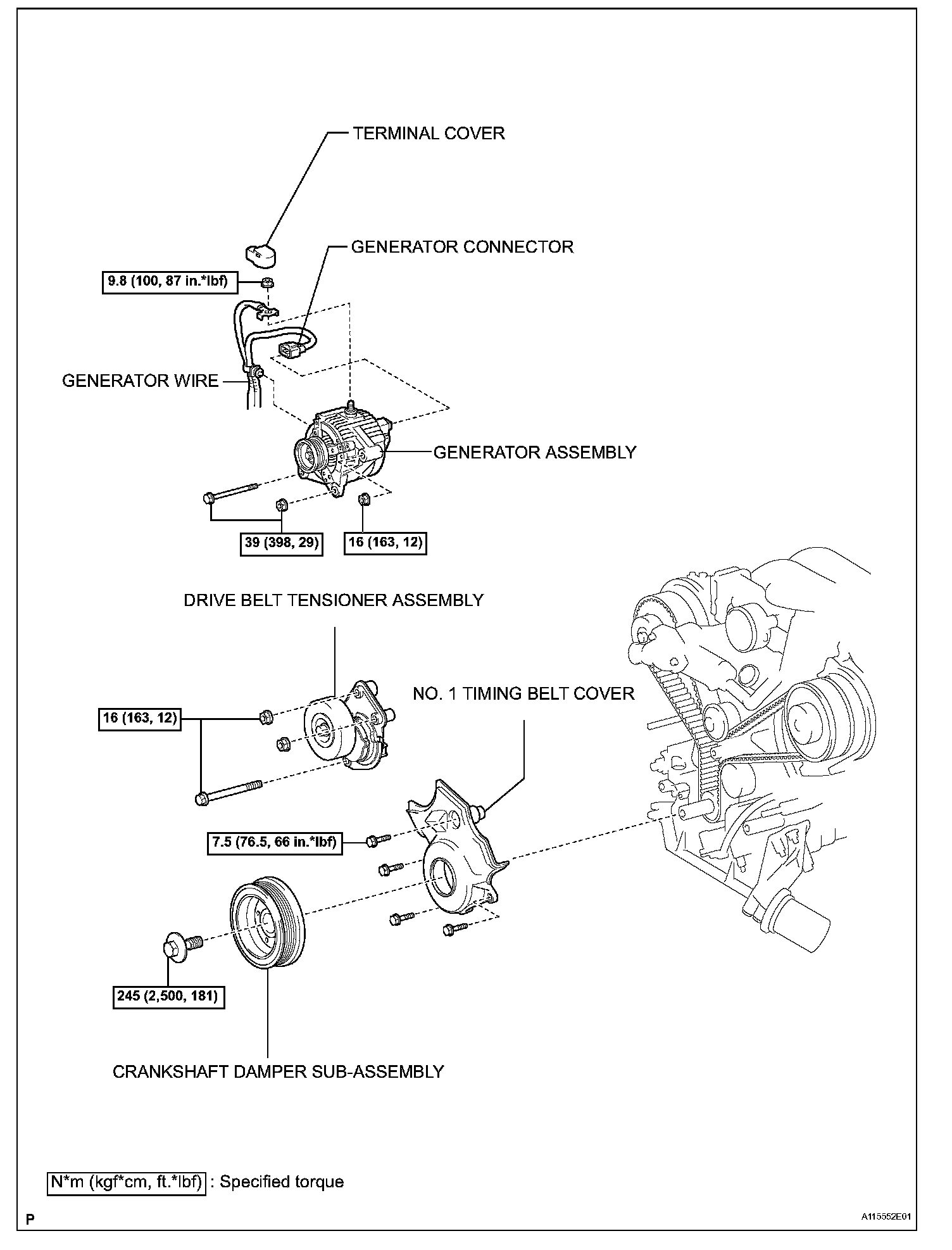 TERMINAL COVER

GENERATOR CONNECTOR

9.8 (100, 87 in.*lbf)

GENERATOR WIRE

GENERATOR ASSEMBLY

39 (398, 29)

16 (163, 12)

DRIVE BELT TENSIONER ASSEMBLY

NO. 1 TIMING BELT COVER

16 (163, 12)

7.5 (76.5, 66 in.*lbf)

245 (2,500, 181)

CRANKSHAFT DAMPER SUB-ASSEMBLY

N*m (kgf*cm, ft.*lbf) : Specified torque

P

A115552E01