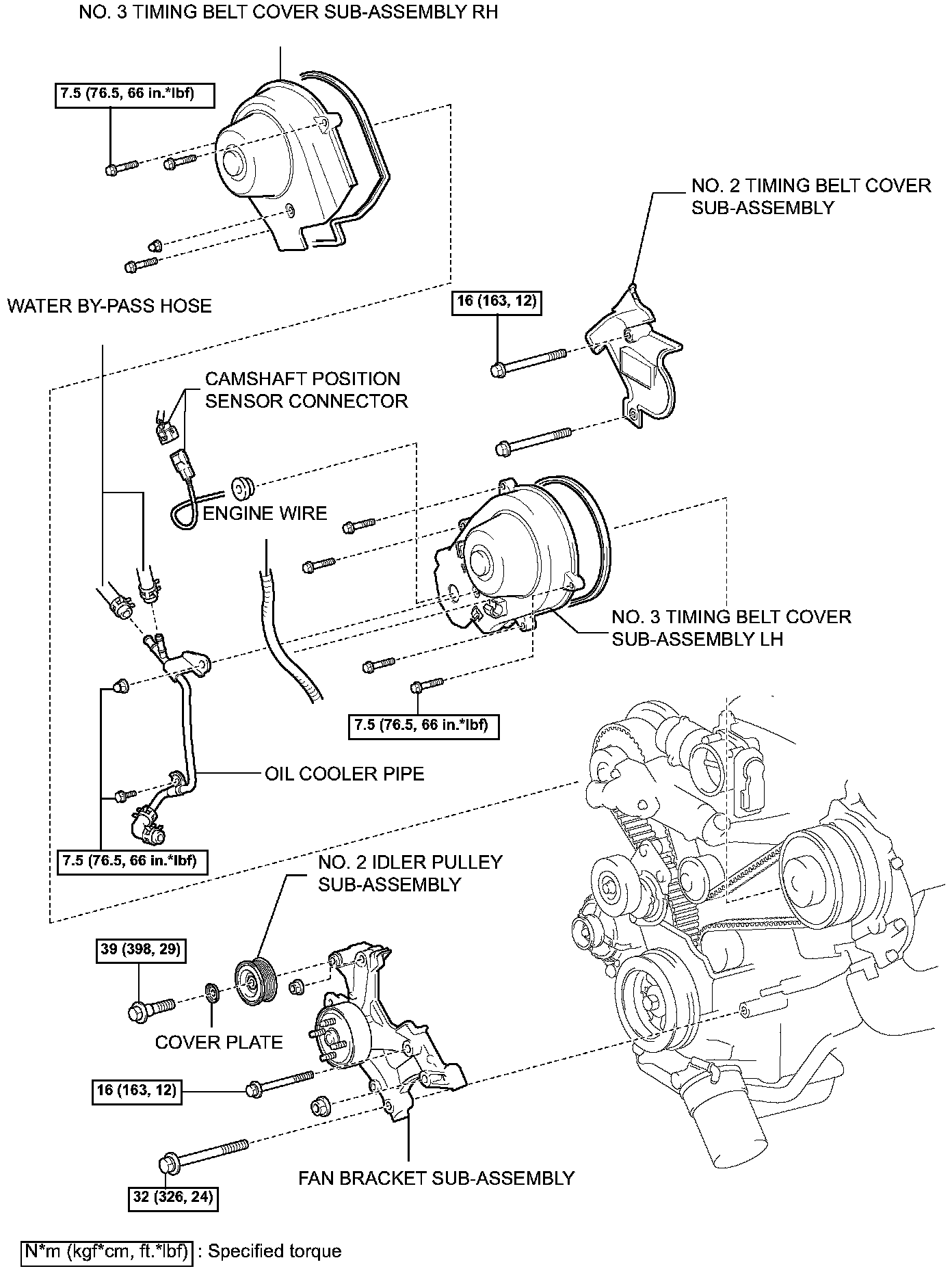 NO. 3 TIMING BELT COVER SUB-ASSEMBLY RH

7.5 (76.5, 66 in.*lbf)

NO. 2 TIMING BELT COVER SUB-ASSEMBLY

WATER BY-PASS HOSE

16 (163, 12)

CAMSHAFT POSITION SENSOR CONNECTOR

ENGINE WIRE

NO. 3 TIMING BELT COVER SUB-ASSEMBLY LH

7.5 (76.5, 66 in.*lbf)

OIL COOLER PIPE

7.5 (76.5, 66 in.*lbf)

NO. 2 IDLER PULLEY SUB-ASSEMBLY

39 (398, 29)

COVER PLATE

16 (163, 12)

FAN BRACKET SUB-ASSEMBLY

32 (326, 24)

N*m (kgf*cm, ft.*lbf) : Specified torque