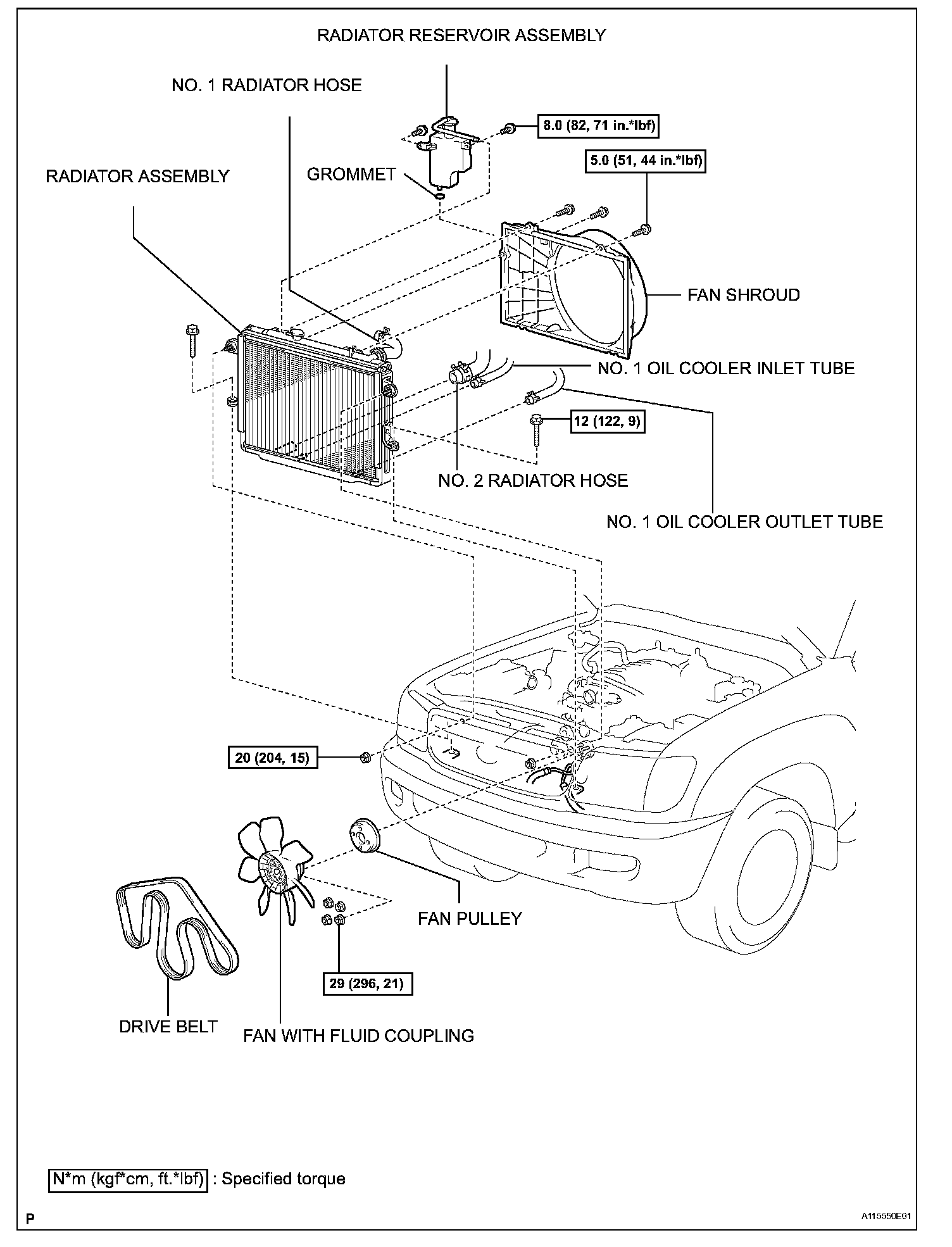 RADIATOR RESERVOIR ASSEMBLY

NO. 1 RADIATOR HOSE

8.0 (82, 71 in.*lbf)

5.0 (51, 44 in.*lbf)

RADIATOR ASSEMBLY

GROMMET

FAN SHROUD

NO. 1 OIL COOLER INLET TUBE

12 (122, 9)

NO. 2 RADIATOR HOSE

NO. 1 OIL COOLER OUTLET TUBE

20 (204, 15)

FAN PULLEY

29 (296, 21)

DRIVE BELT

FAN WITH FLUID COUPLING

N*m (kgf*cm, ft.*lbf) : Specified torque

P

A115550E01