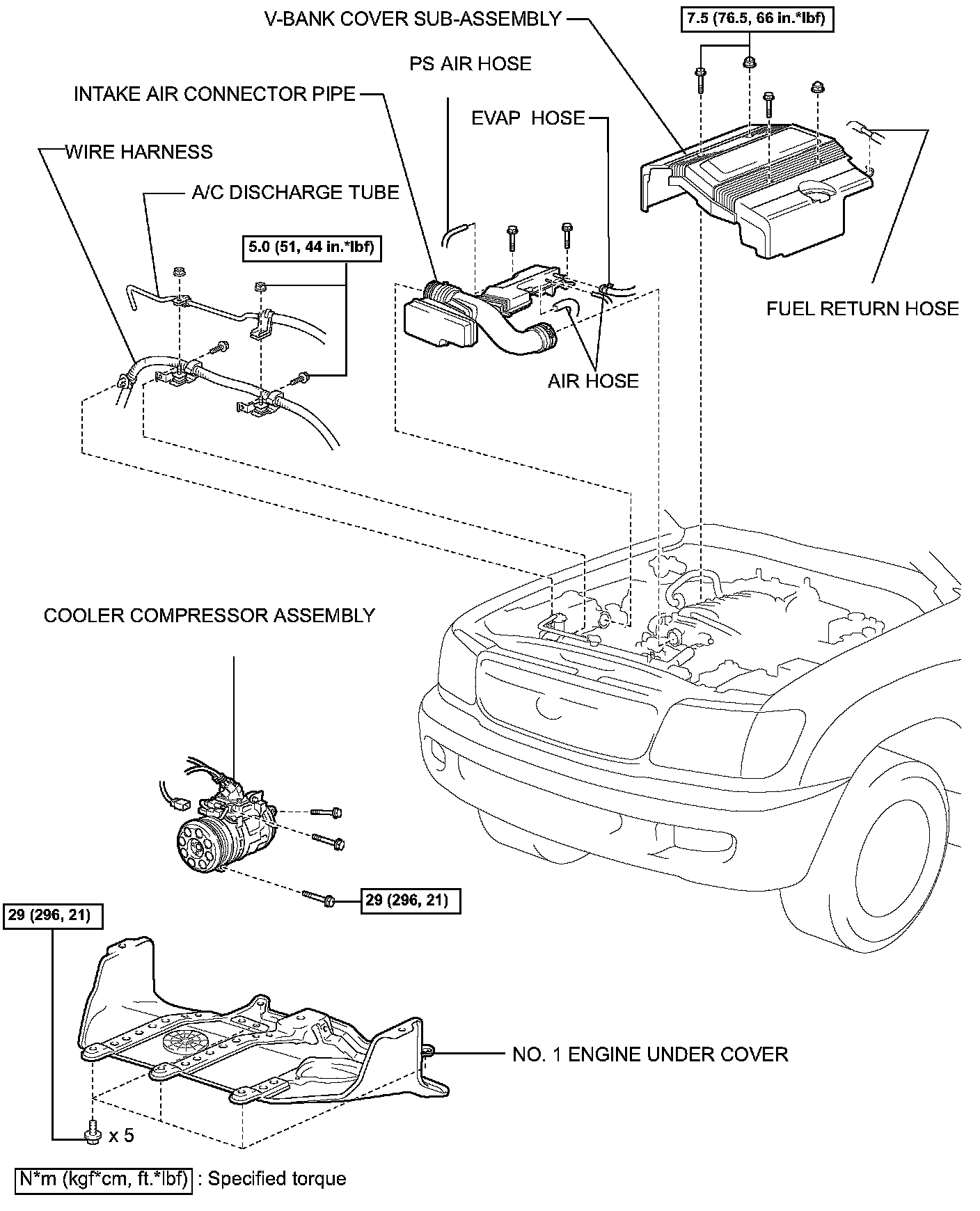 V-BANK COVER SUB-ASSEMBLY

7.5 (76.5, 66 in.*lbf)

PS AIR HOSE

INTAKE AIR CONNECTOR PIPE

EVAP HOSE

WIRE HARNESS

A/C DISCHARGE TUBE

5.0 (51, 44 in.*lbf)

FUEL RETURN HOSE

AIR HOSE

COOLER COMPRESSOR ASSEMBLY

29 (296, 21)

29 (296, 21)

NO. 1 ENGINE UNDER COVER

x 5

N*m (kgf*cm, ft.*lbf) : Specified torque