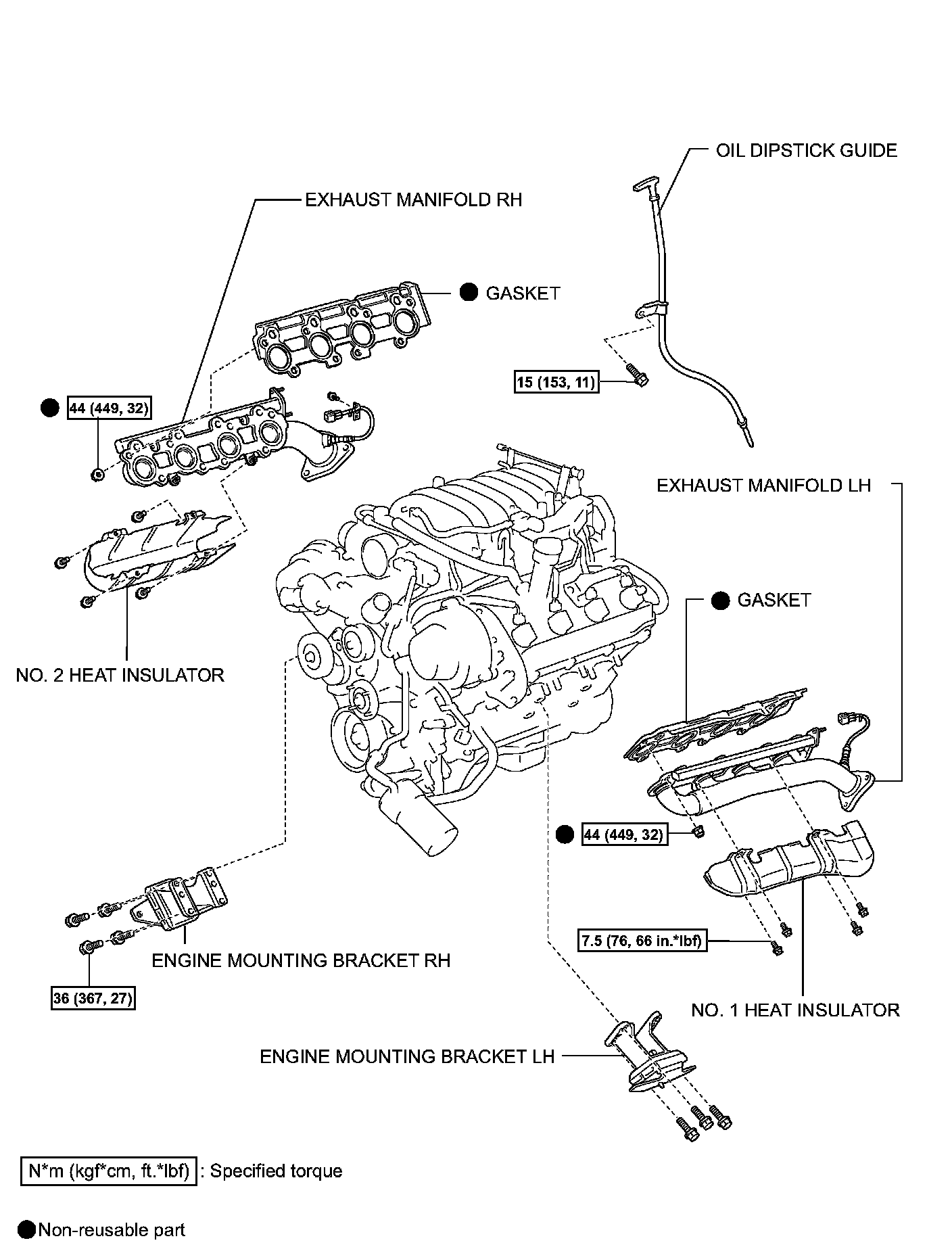 OIL DIPSTICK GUIDE

EXHAUST MANIFOLD RH

● GASKET

15 (153, 11)

● 44 (449, 32)

EXHAUST MANIFOLD LH

● GASKET

NO. 2 HEAT INSULATOR

● 44 (449, 32)

7.5 (76, 66 in.*lbf)

ENGINE MOUNTING BRACKET RH

36 (367, 27)

NO. 1 HEAT INSULATOR

ENGINE MOUNTING BRACKET LH

N*m (kgf*cm, ft.*lbf) : Specified torque

● Non-reusable part