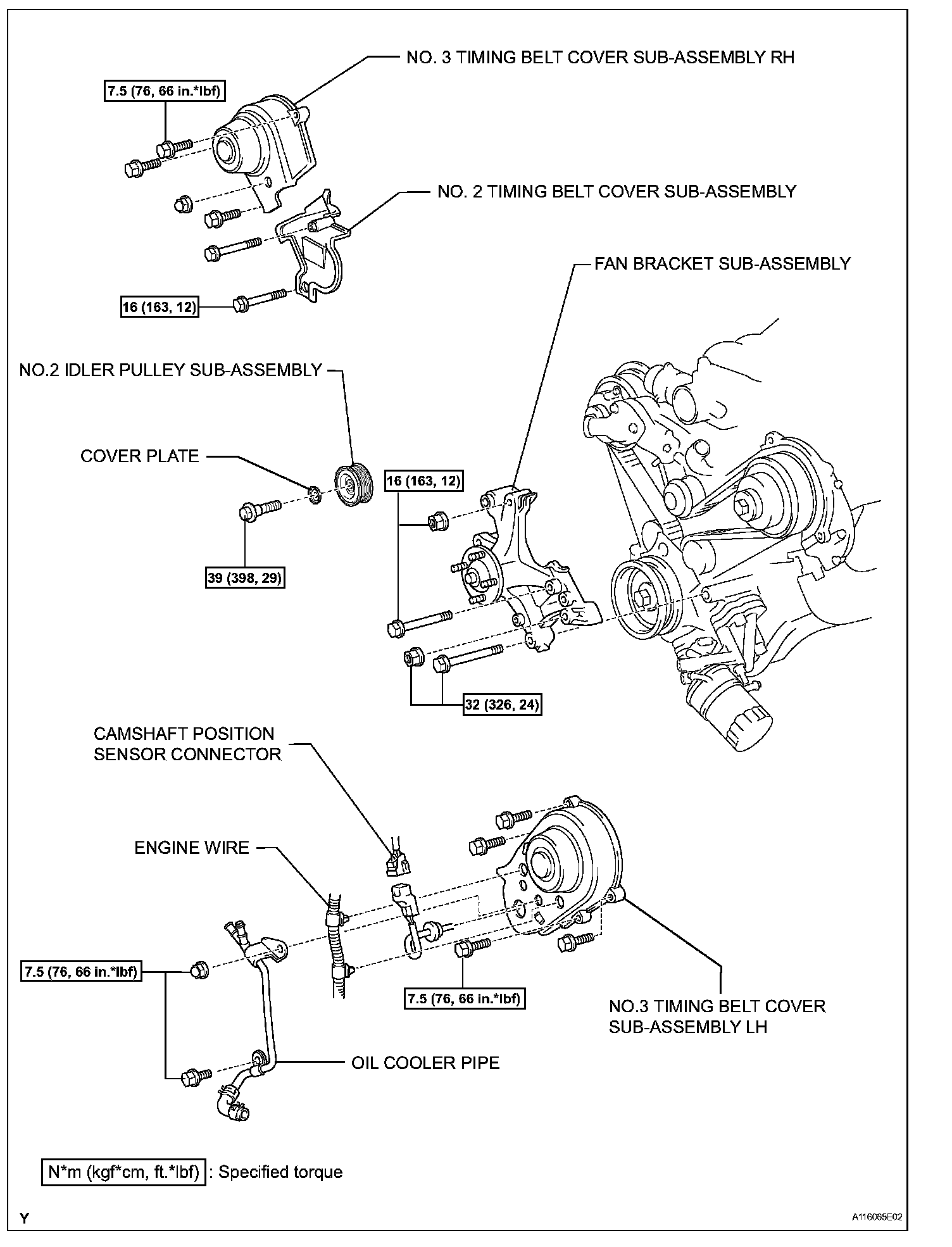 NO. 3 TIMING BELT COVER SUB-ASSEMBLY RH

7.5 (76, 66 in.*lbf)

NO. 2 TIMING BELT COVER SUB-ASSEMBLY

FAN BRACKET SUB-ASSEMBLY

16 (163, 12)

NO.2 IDLER PULLEY SUB-ASSEMBLY

COVER PLATE

16 (163, 12)

39 (398, 29)

32 (326, 24)

CAMSHAFT POSITION SENSOR CONNECTOR

ENGINE WIRE

7.5 (76, 66 in.*lbf)

7.5 (76, 66 in.*lbf)

NO.3 TIMING BELT COVER SUB-ASSEMBLY LH

OIL COOLER PIPE

N*m (kgf*cm, ft.*lbf) : Specified torque

Y

A116065E02