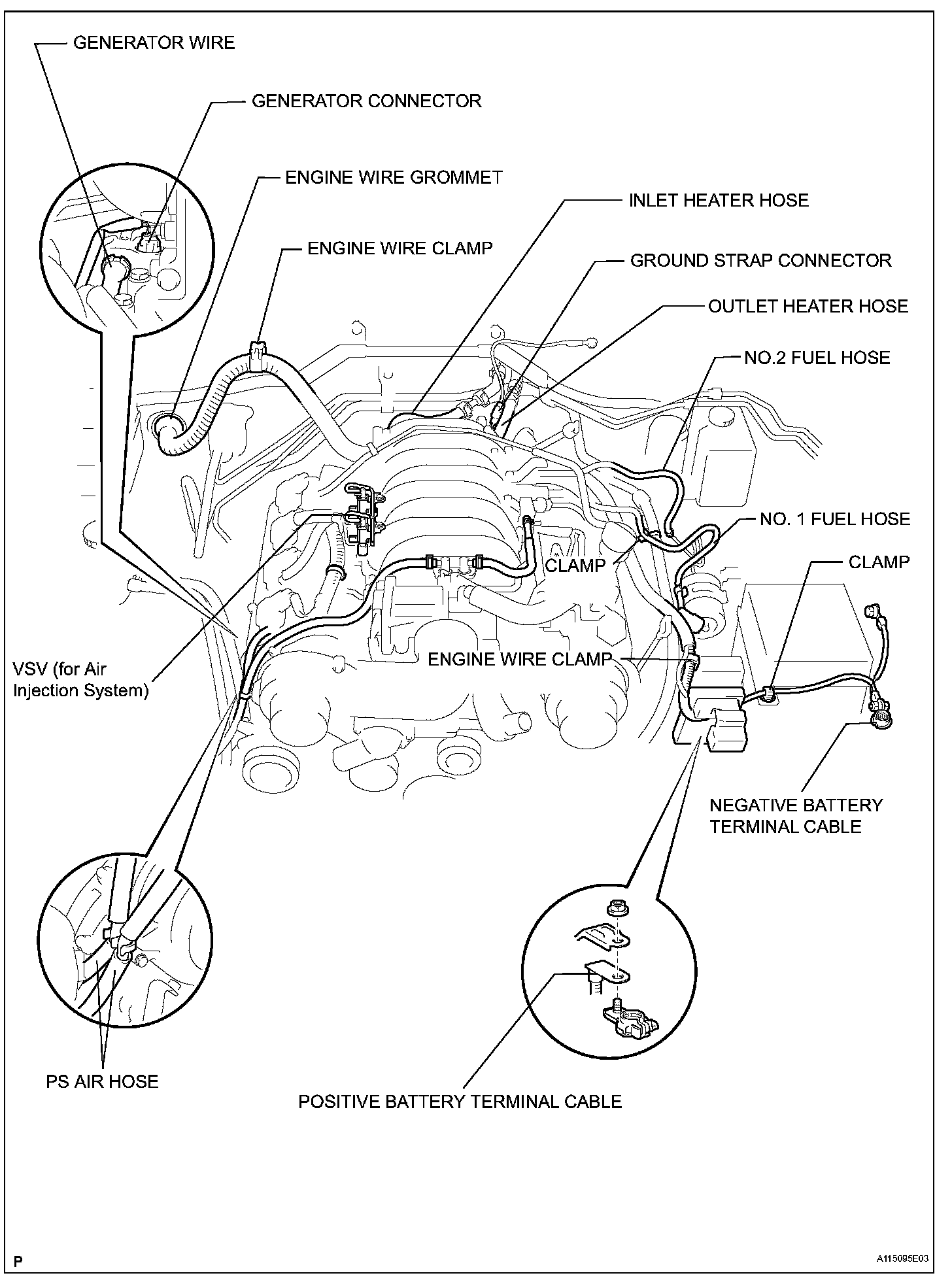 GENERATOR WIRE

GENERATOR CONNECTOR

ENGINE WIRE GROMMET

INLET HEATER HOSE

ENGINE WIRE CLAMP

GROUND STRAP CONNECTOR

OUTLET HEATER HOSE

NO.2 FUEL HOSE

NO. 1 FUEL HOSE

CLAMP

CLAMP

ENGINE WIRE CLAMP

VSV (for Air Injection System)

NEGATIVE BATTERY TERMINAL CABLE

PS AIR HOSE

POSITIVE BATTERY TERMINAL CABLE

P

A115095E03