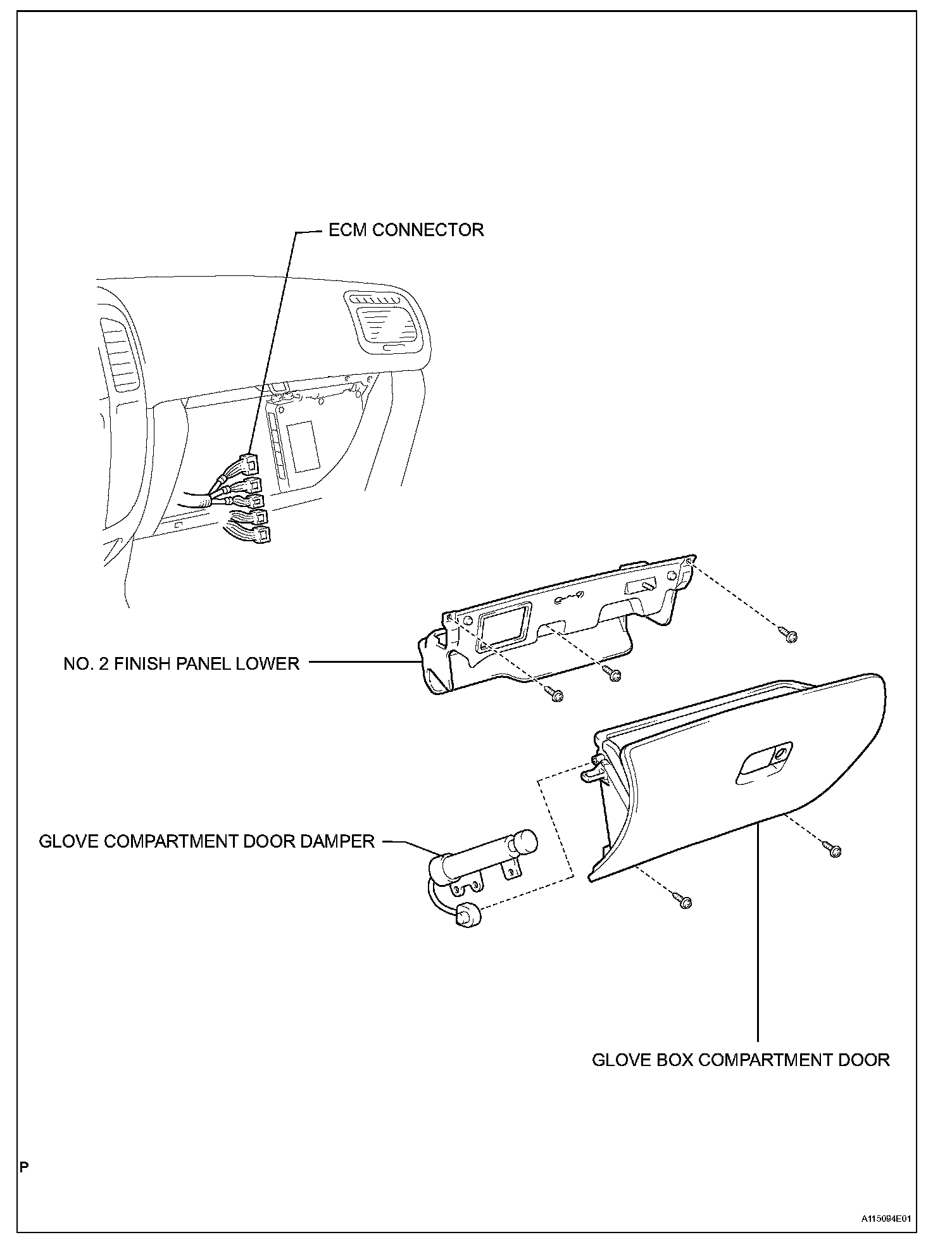 ECM CONNECTOR

NO. 2 FINISH PANEL LOWER

GLOVE COMPARTMENT DOOR DAMPER

GLOVE BOX COMPARTMENT DOOR

P

A115094E01