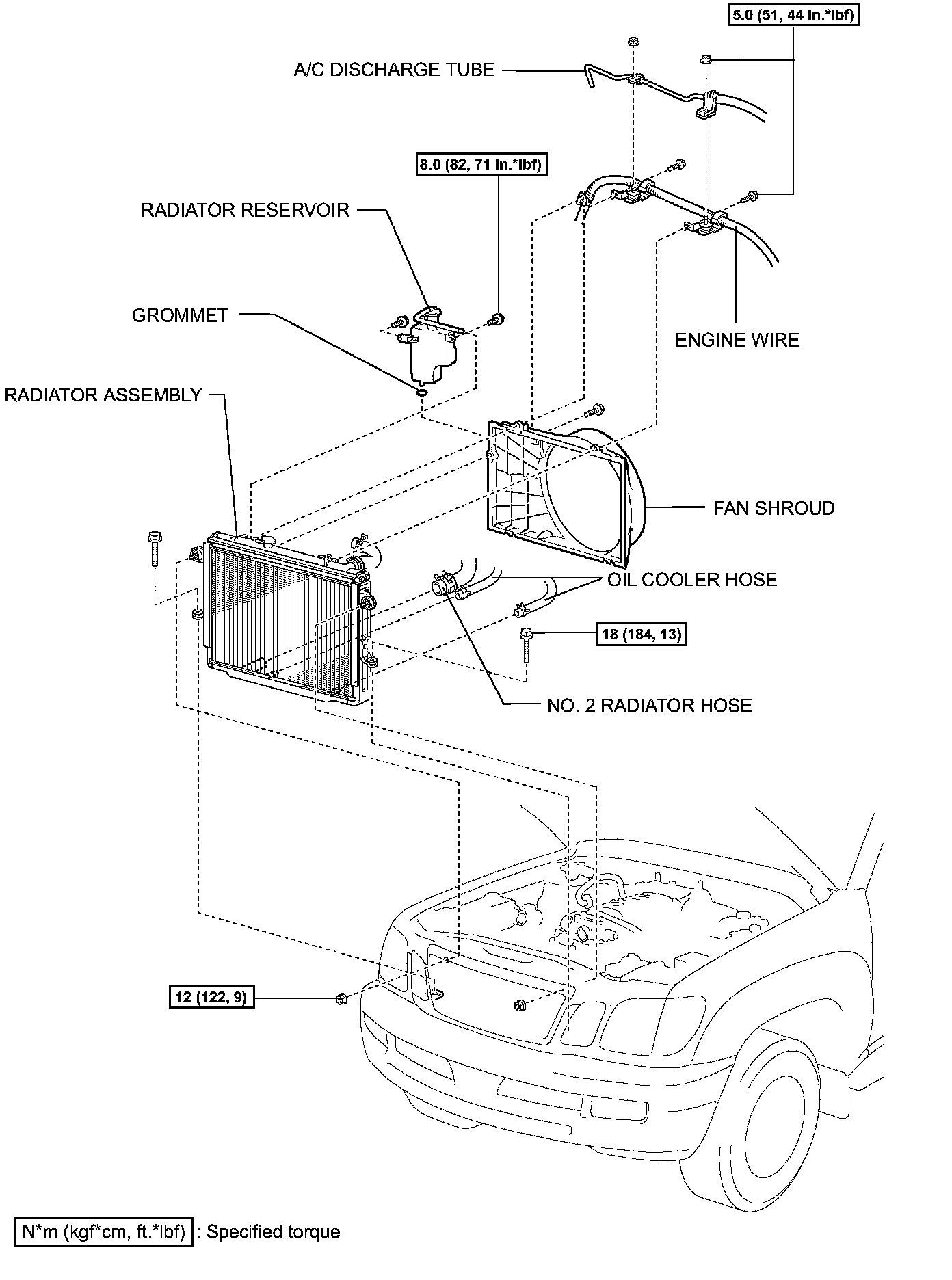 5.0 (51, 44 in.*lbf)

A/C DISCHARGE TUBE

8.0 (82, 71 in.*lbf)

RADIATOR RESERVOIR

GROMMET

ENGINE WIRE

RADIATOR ASSEMBLY

FAN SHROUD

OIL COOLER HOSE

18 (184, 13)

NO. 2 RADIATOR HOSE

12 (122, 9)

N*m (kgf*cm, ft.*lbf) : Specified torque