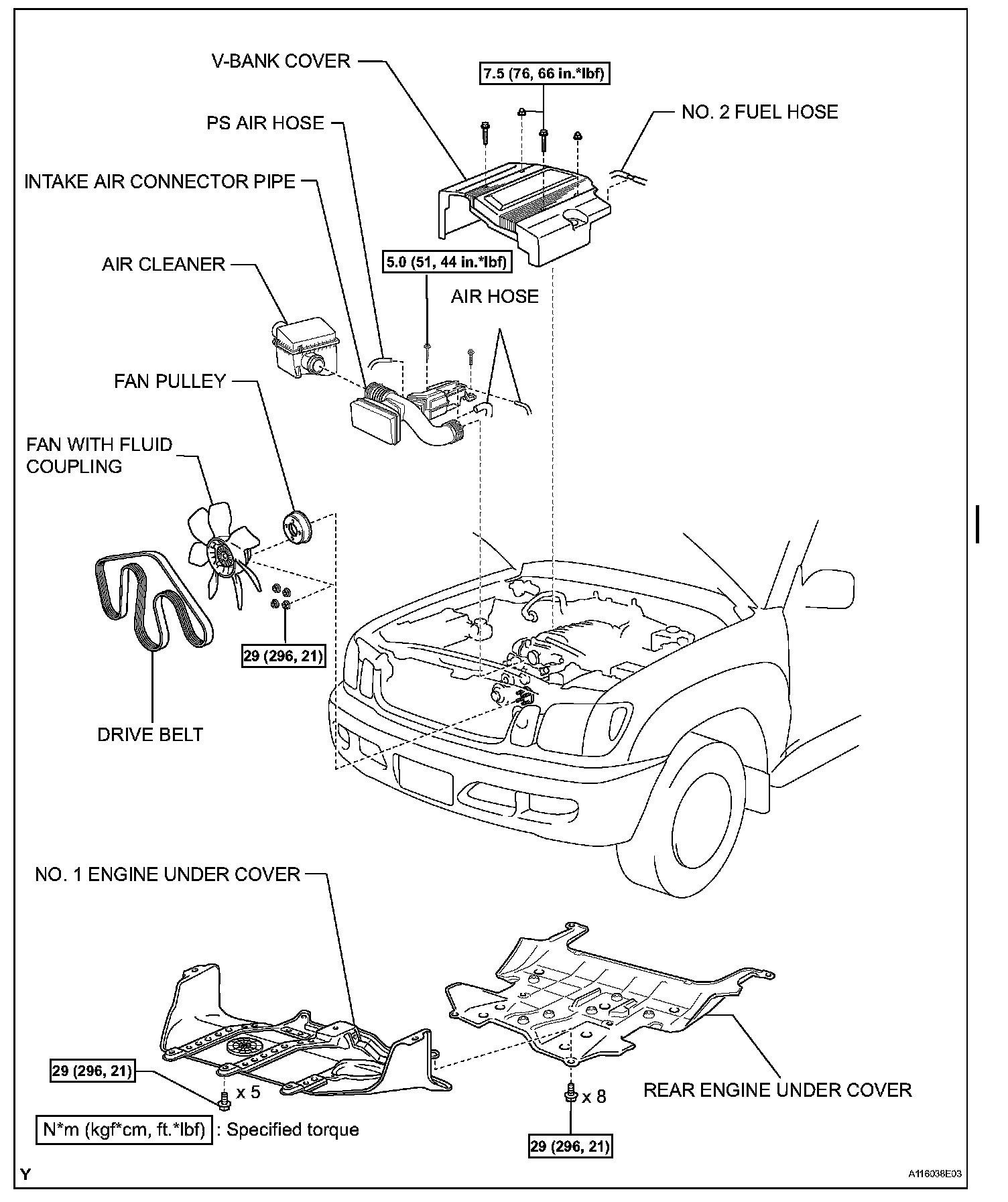 V-BANK COVER

7.5 (76, 66 in.*lbf)

NO. 2 FUEL HOSE

PS AIR HOSE

INTAKE AIR CONNECTOR PIPE

AIR CLEANER

5.0 (51, 44 in.*lbf)

AIR HOSE

FAN PULLEY

FAN WITH FLUID COUPLING

29 (296, 21)

DRIVE BELT

NO. 1 ENGINE UNDER COVER

29 (296, 21)

x 5

x 8

REAR ENGINE UNDER COVER

N*m (kgf*cm, ft.*lbf) : Specified torque

29 (296, 21)

Y

A116038E03