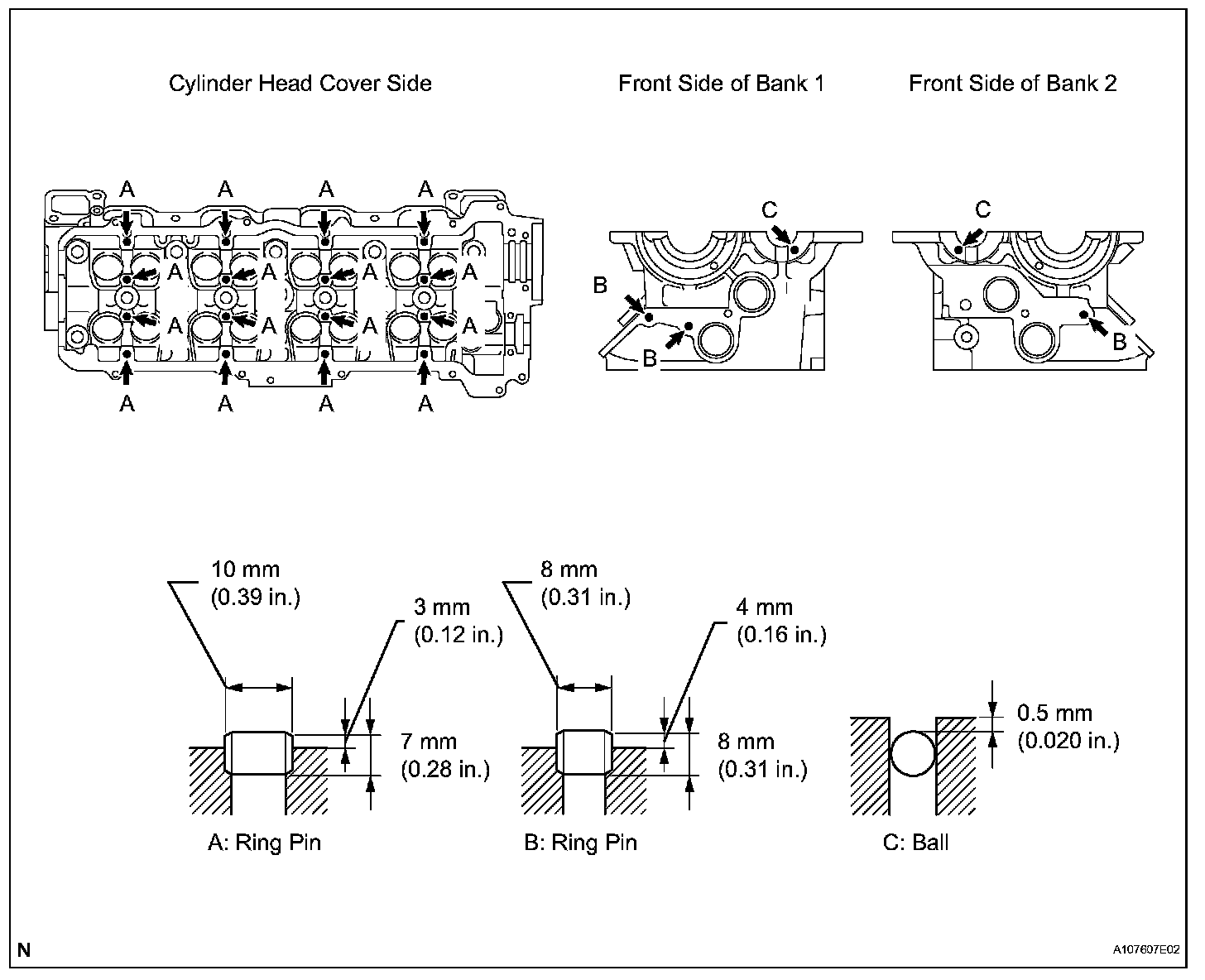 Cylinder Head Cover Side

Front Side of Bank 1

Front Side of Bank 2

A A A A

A A A A

A A A A

A A A A

C

B

B

C

B

10 mm
(0.39 in.)

3 mm
(0.12 in.)

7 mm
(0.28 in.)

A: Ring Pin

8 mm
(0.31 in.)

4 mm
(0.16 in.)

8 mm
(0.31 in.)

B: Ring Pin

0.5 mm
(0.020 in.)

C: Ball

N

A107607E02