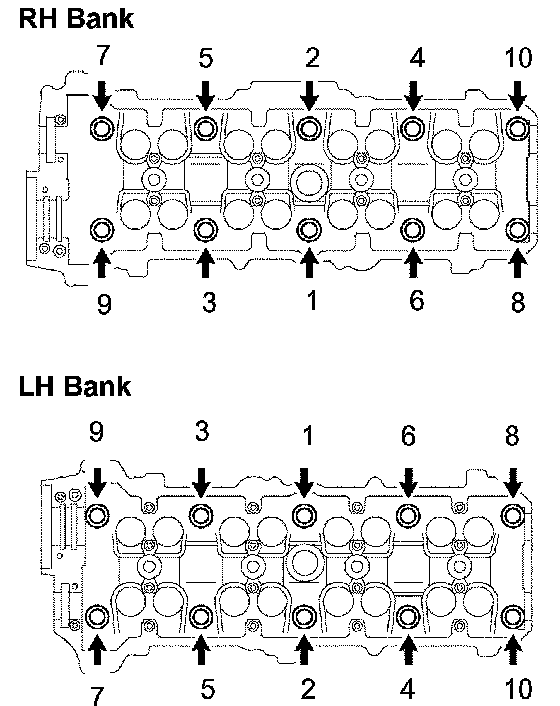 RH Bank

7 5 2 4 10

9 3 1 6 8

LH Bank

9 3 1 6 8

7 5 2 4 10