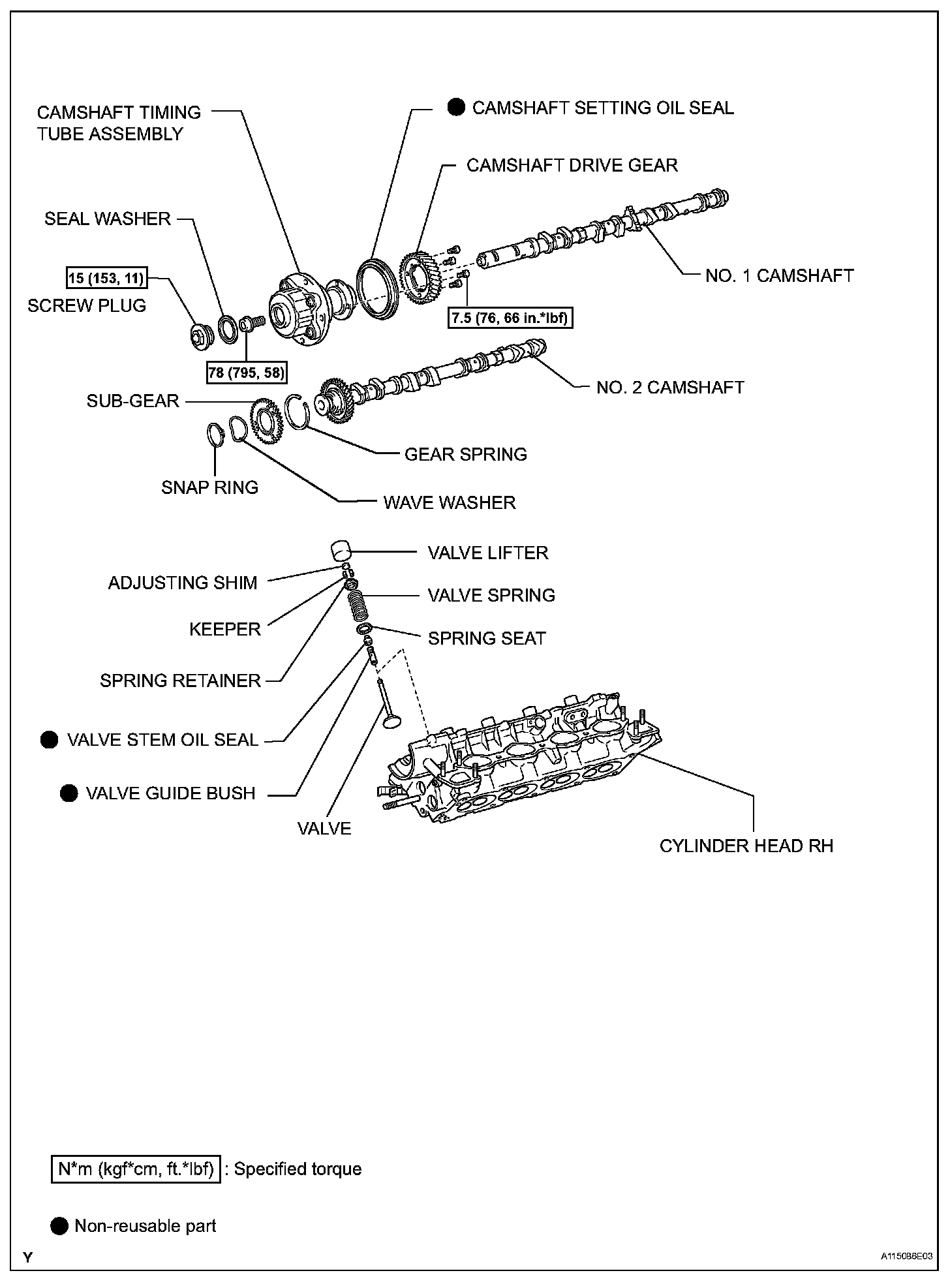 CAMSHAFT TIMING TUBE ASSEMBLY

● CAMSHAFT SETTING OIL SEAL

CAMSHAFT DRIVE GEAR

SEAL WASHER

15 (153, 11)

SCREW PLUG

NO. 1 CAMSHAFT

7.5 (76, 66 in.*lbf)

78 (795, 58)

NO. 2 CAMSHAFT

SUB-GEAR

GEAR SPRING

SNAP RING

WAVE WASHER

VALVE LIFTER

ADJUSTING SHIM

VALVE SPRING

KEEPER

SPRING SEAT

SPRING RETAINER

● VALVE STEM OIL SEAL

● VALVE GUIDE BUSH

VALVE

CYLINDER HEAD RH

N*m (kgf*cm, ft.*lbf) : Specified torque

● Non-reusable part

Y

A115086E03