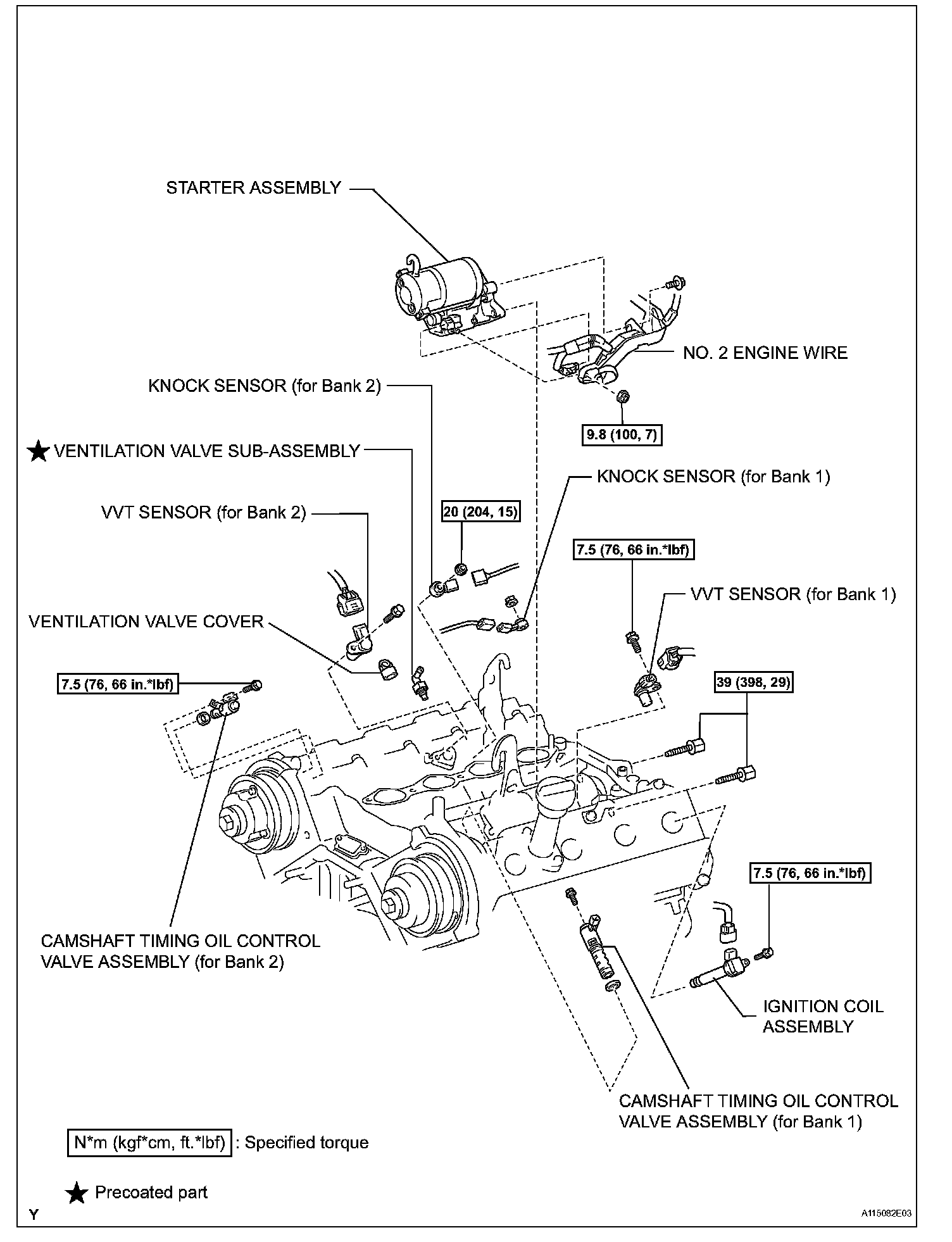 STARTER ASSEMBLY

NO. 2 ENGINE WIRE

KNOCK SENSOR (for Bank 2)

9.8 (100, 7)

★ VENTILATION VALVE SUB-ASSEMBLY

KNOCK SENSOR (for Bank 1)

VVT SENSOR (for Bank 2)

20 (204, 15)

7.5 (76, 66 in.*lbf)

VVT SENSOR (for Bank 1)

VENTILATION VALVE COVER

7.5 (76, 66 in.*lbf)

39 (398, 29)

7.5 (76, 66 in.*lbf)

CAMSHAFT TIMING OIL CONTROL VALVE ASSEMBLY (for Bank 2)

IGNITION COIL ASSEMBLY

CAMSHAFT TIMING OIL CONTROL VALVE ASSEMBLY (for Bank 1)

N*m (kgf*cm, ft.*lbf) : Specified torque

★ Precoated part

Y

A115082E03