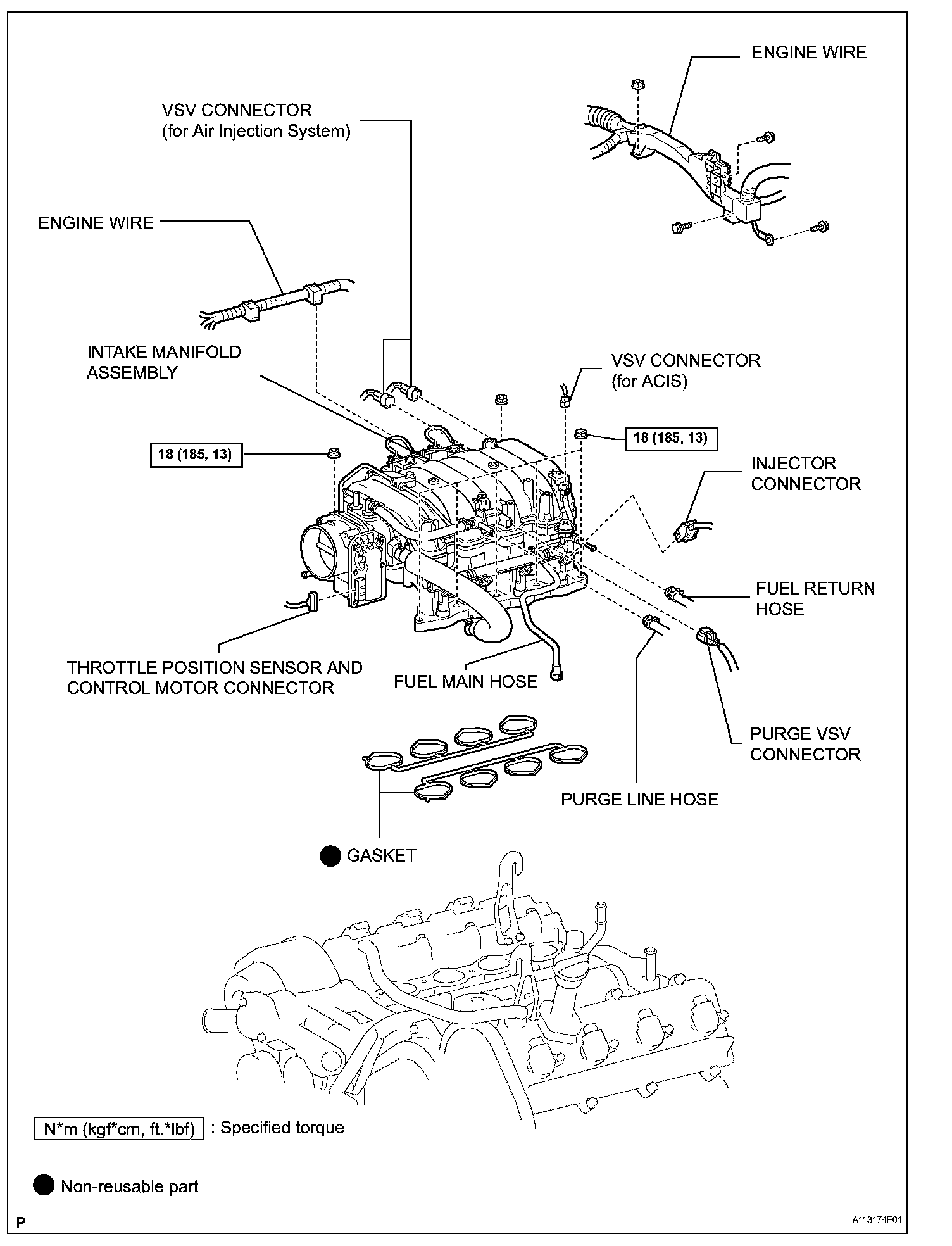 ENGINE WIRE

VSV CONNECTOR
(for Air Injection System)

ENGINE WIRE

INTAKE MANIFOLD ASSEMBLY

VSV CONNECTOR
(for ACIS)

18 (185, 13)

18 (185, 13)

INJECTOR CONNECTOR

FUEL RETURN HOSE

THROTTLE POSITION SENSOR AND CONTROL MOTOR CONNECTOR

FUEL MAIN HOSE

PURGE VSV CONNECTOR

PURGE LINE HOSE

GASKET

N*m (kgf*cm, ft.*lbf) : Specified torque

Non-reusable part

P

A113174E01