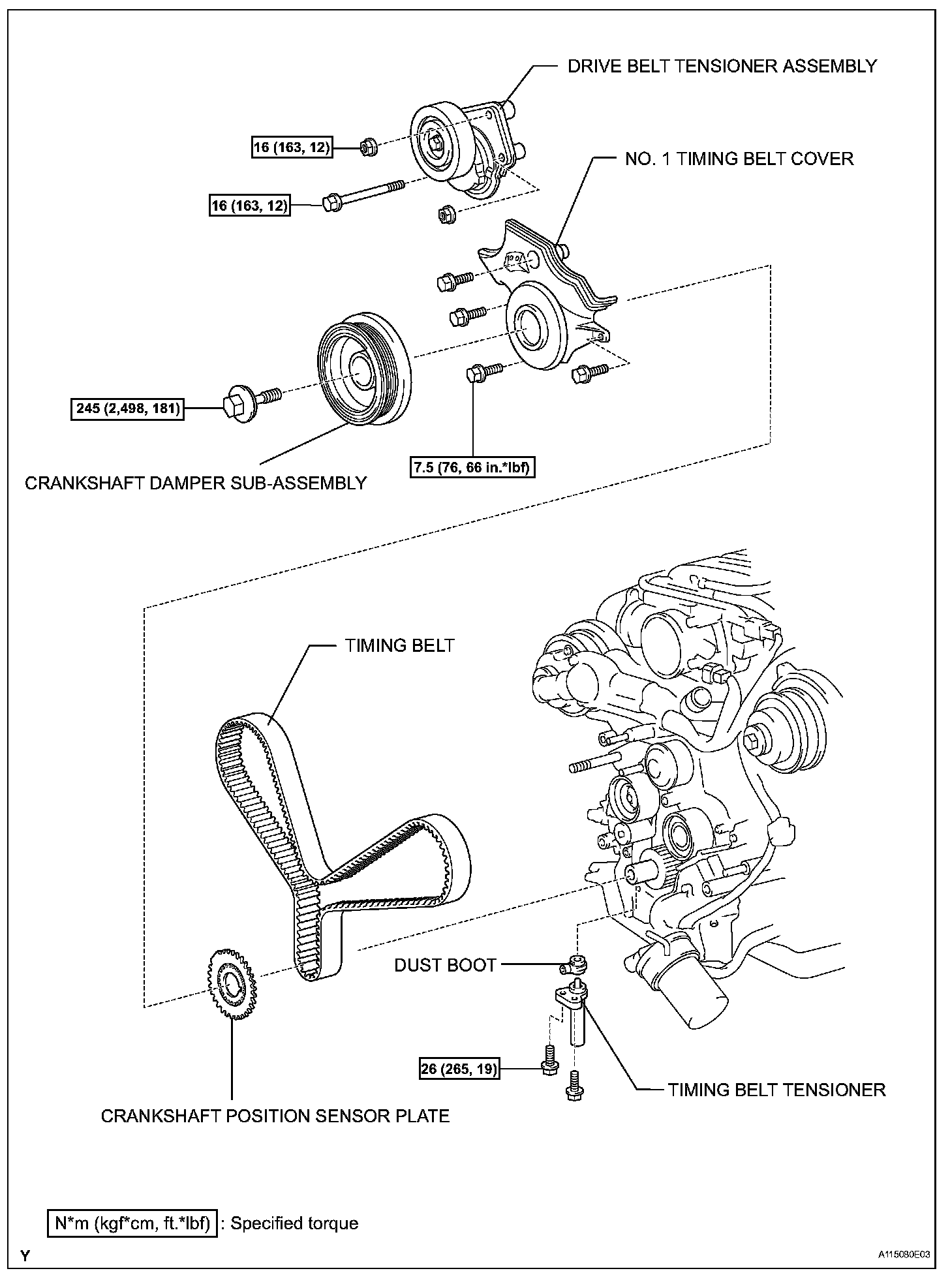 DRIVE BELT TENSIONER ASSEMBLY

16 (163, 12)

NO. 1 TIMING BELT COVER

16 (163, 12)

245 (2,498, 181)

7.5 (76, 66 in.*lbf)

CRANKSHAFT DAMPER SUB-ASSEMBLY

TIMING BELT

DUST BOOT

26 (265, 19)

TIMING BELT TENSIONER

CRANKSHAFT POSITION SENSOR PLATE

N*m (kgf*cm, ft.*lbf) : Specified torque

Y

A115080E03