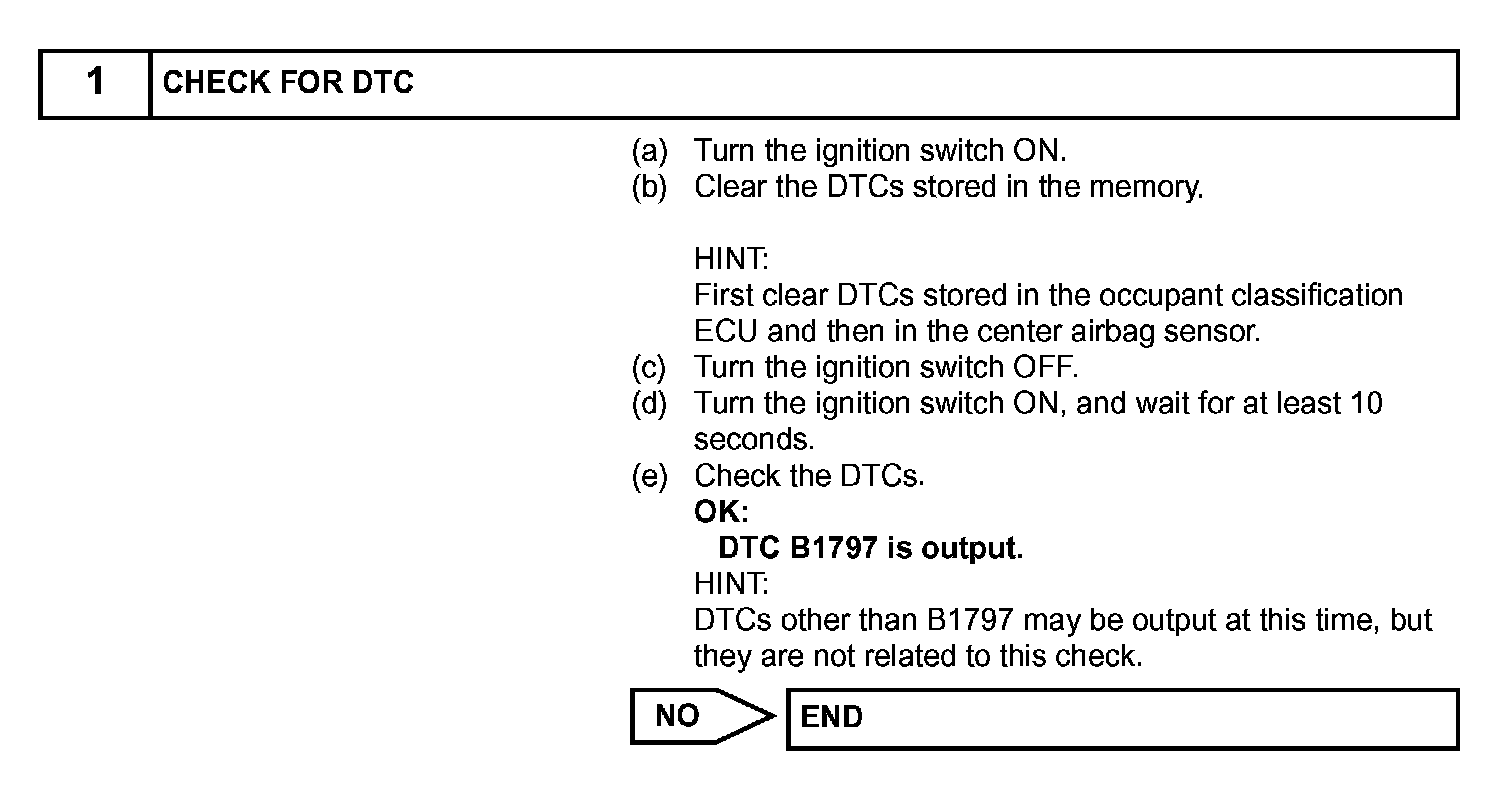 1 CHECK FOR DTC

(a) Turn the ignition switch ON.
(b) Clear the DTCs stored in the memory.

HINT:
First clear DTCs stored in the occupant classification ECU and then in the center airbag sensor.
(c) Turn the ignition switch OFF.
(d) Turn the ignition switch ON, and wait for at least 10 seconds.
(e) Check the DTCs.
OK:
DTC B1797 is output.
HINT:
DTCs other than B1797 may be output at this time, but they are not related to this check.

NO

END