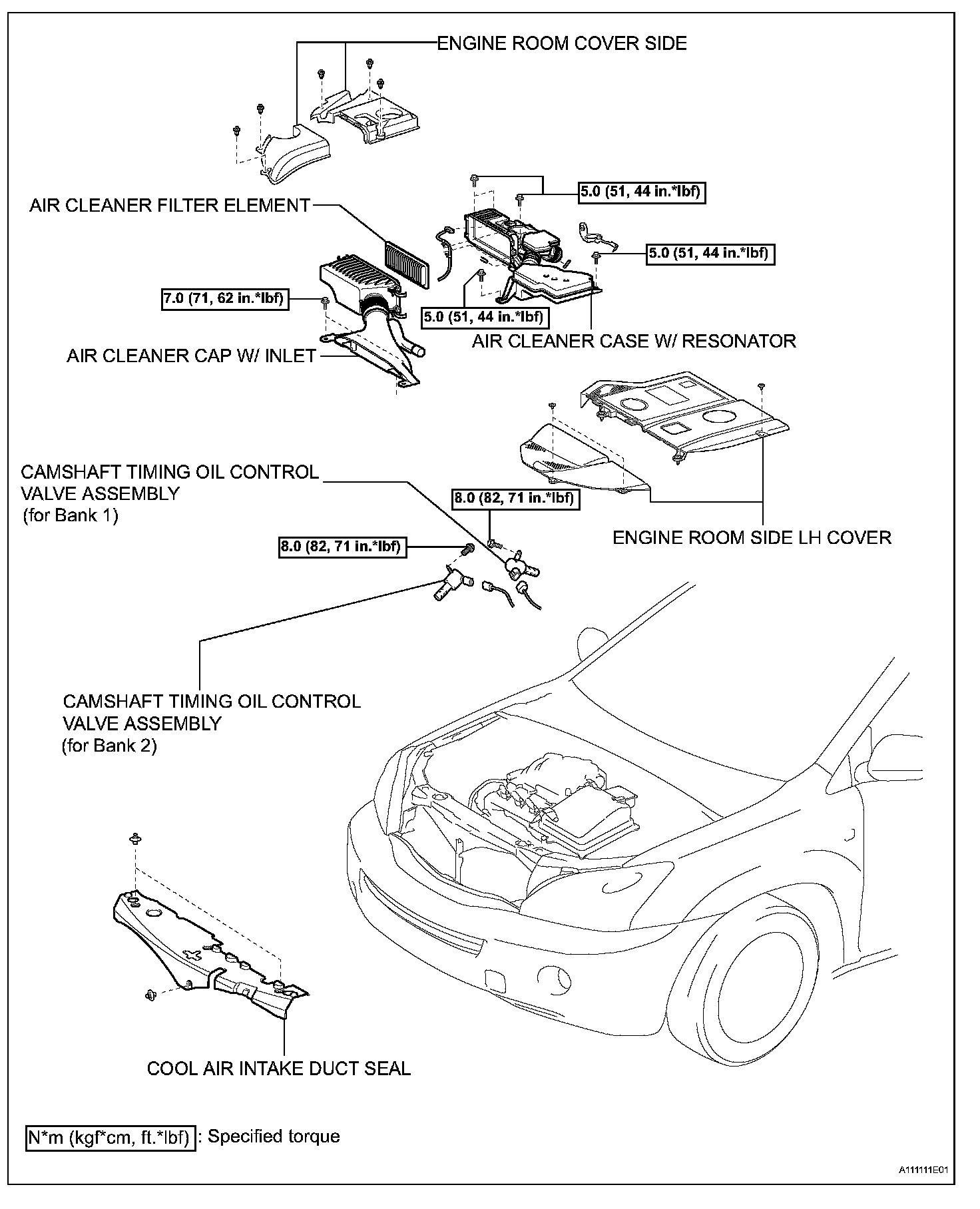 ENGINE ROOM COVER SIDE

AIR CLEANER FILTER ELEMENT

5.0 (51, 44 in.*lbf)

5.0 (51, 44 in.*lbf)

7.0 (71, 62 in.*lbf)

5.0 (51, 44 in.*lbf)

AIR CLEANER CASE W/ RESONATOR

AIR CLEANER CAP W/ INLET

CAMSHAFT TIMING OIL CONTROL VALVE ASSEMBLY (for Bank 1)

8.0 (82, 71 in.*lbf)

8.0 (82, 71 in.*lbf)

ENGINE ROOM SIDE LH COVER

CAMSHAFT TIMING OIL CONTROL VALVE ASSEMBLY (for Bank 2)

COOL AIR INTAKE DUCT SEAL

N*m (kgf*cm, ft.*lbf) : Specified torque

A111111E01