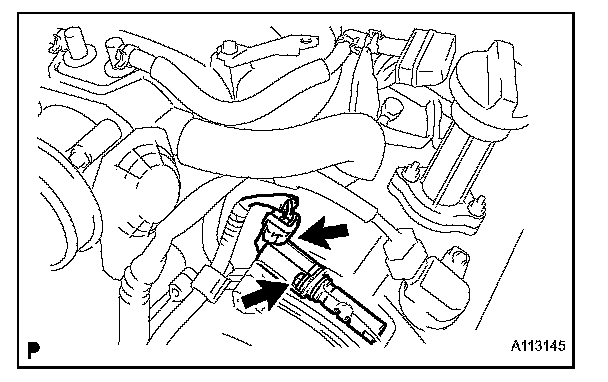 P

A113145