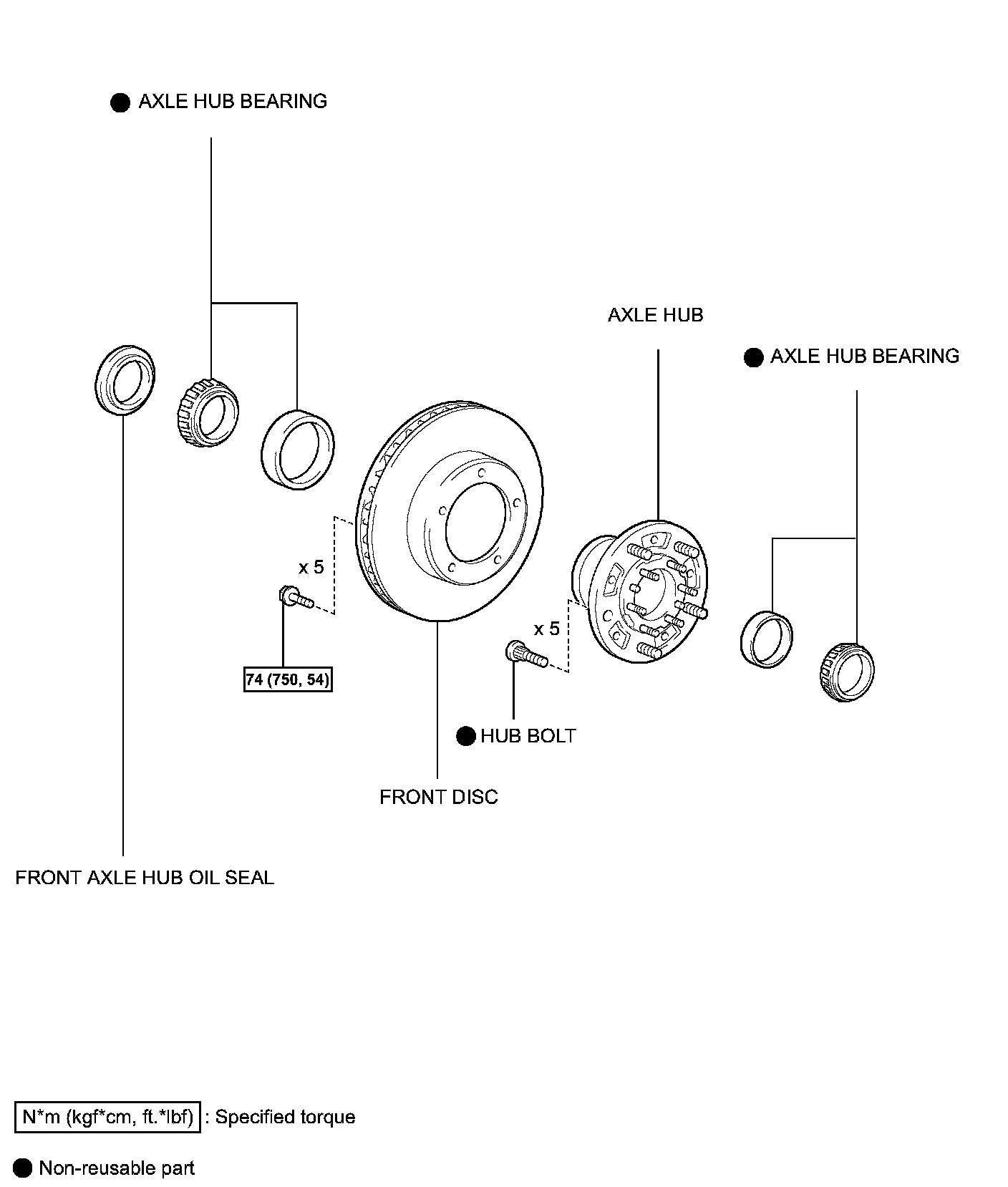 ● AXLE HUB BEARING

AXLE HUB

● AXLE HUB BEARING

x 5

x 5

74 (750, 54)

● HUB BOLT

FRONT DISC

FRONT AXLE HUB OIL SEAL

N*m (kgf*cm, ft.*lbf) : Specified torque

● Non-reusable part