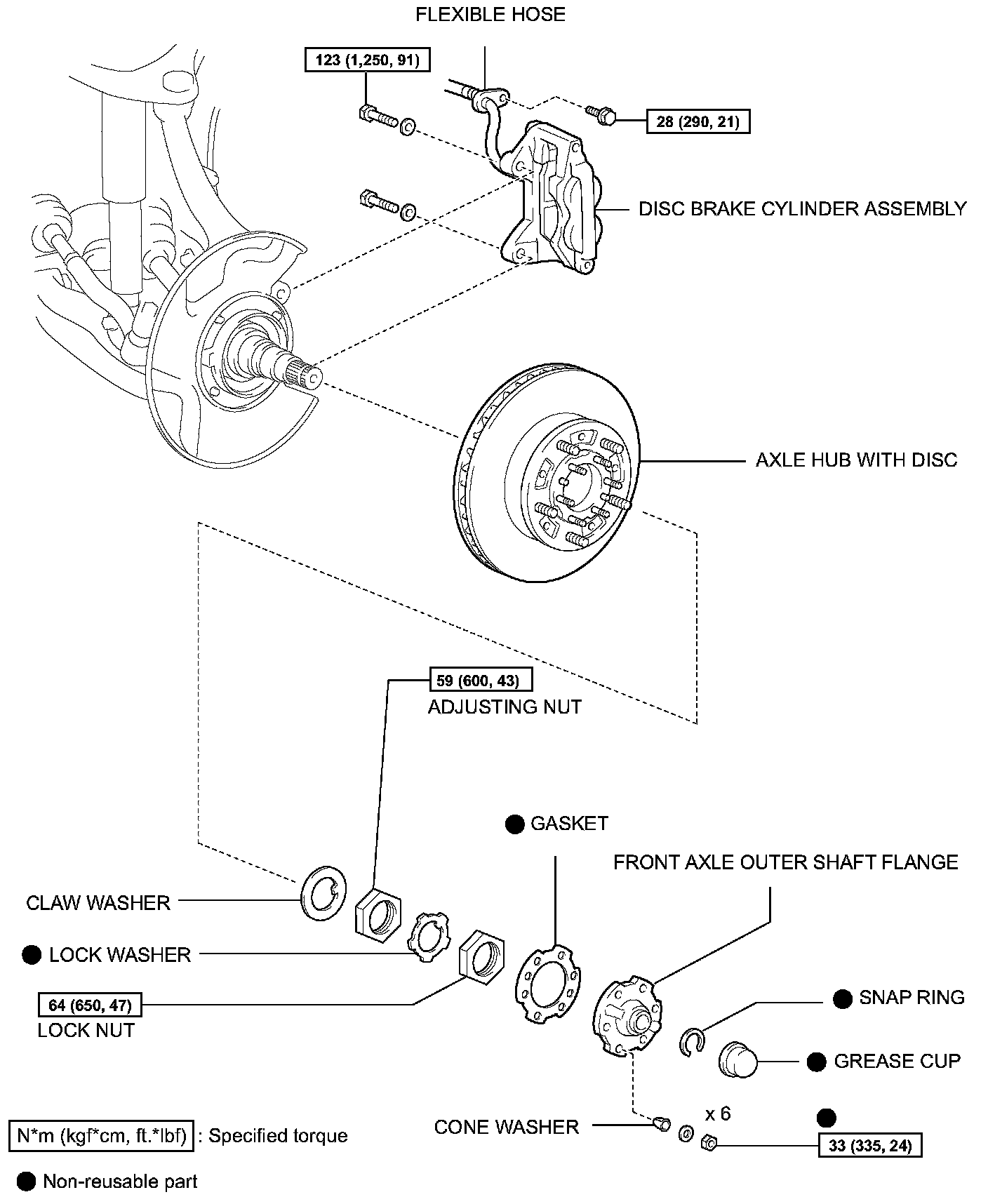 FLEXIBLE HOSE

123 (1,250, 91)

28 (290, 21)

DISC BRAKE CYLINDER ASSEMBLY

AXLE HUB WITH DISC

59 (600, 43)
ADJUSTING NUT

● GASKET

FRONT AXLE OUTER SHAFT FLANGE

CLAW WASHER

● LOCK WASHER

64 (650, 47)
LOCK NUT

● SNAP RING

● GREASE CUP

CONE WASHER

x 6

●
33 (335, 24)

N*m (kgf*cm, ft.*lbf) : Specified torque

● Non-reusable part